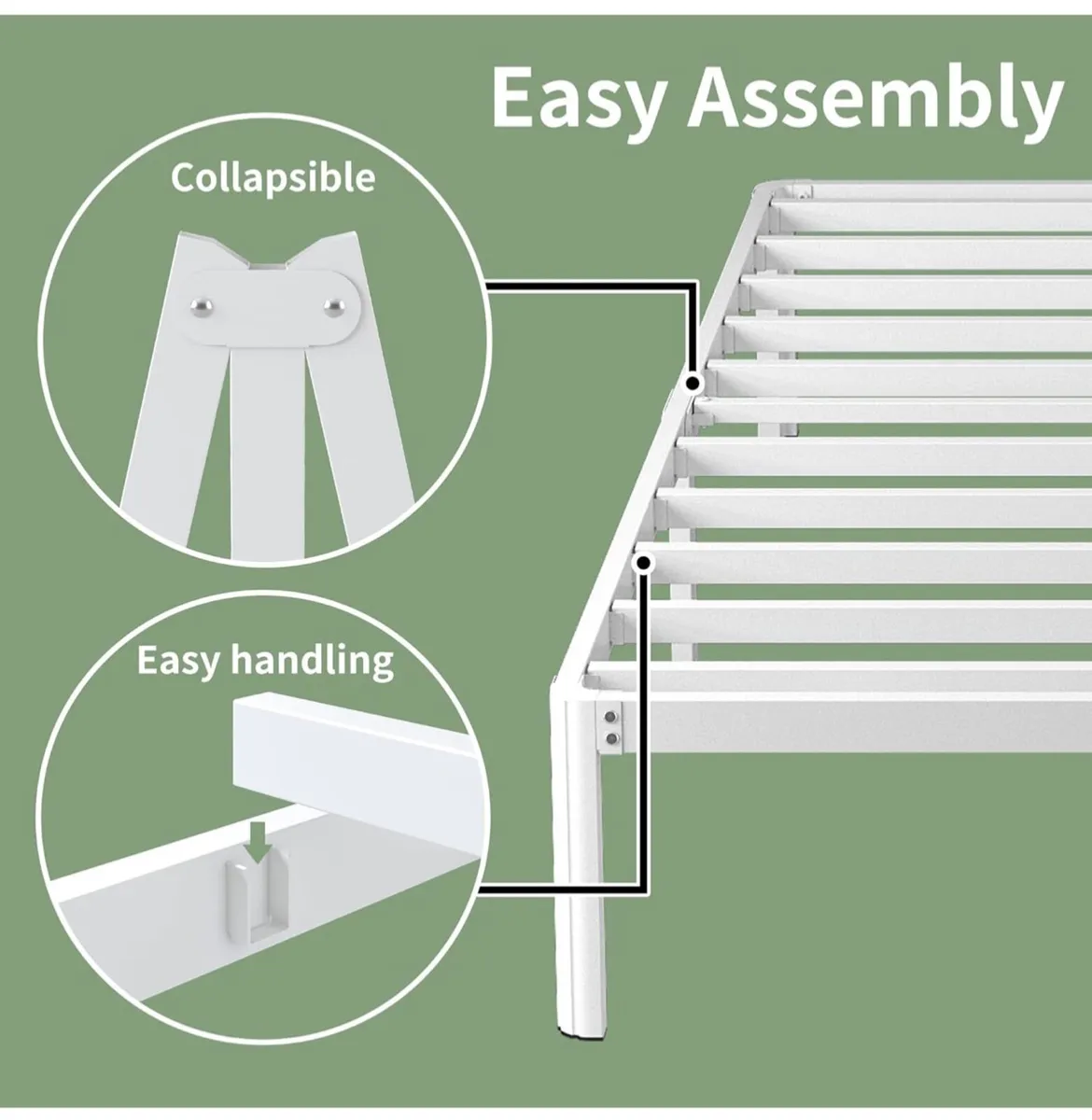 Easy Assembly

Collapsible

Easy handling