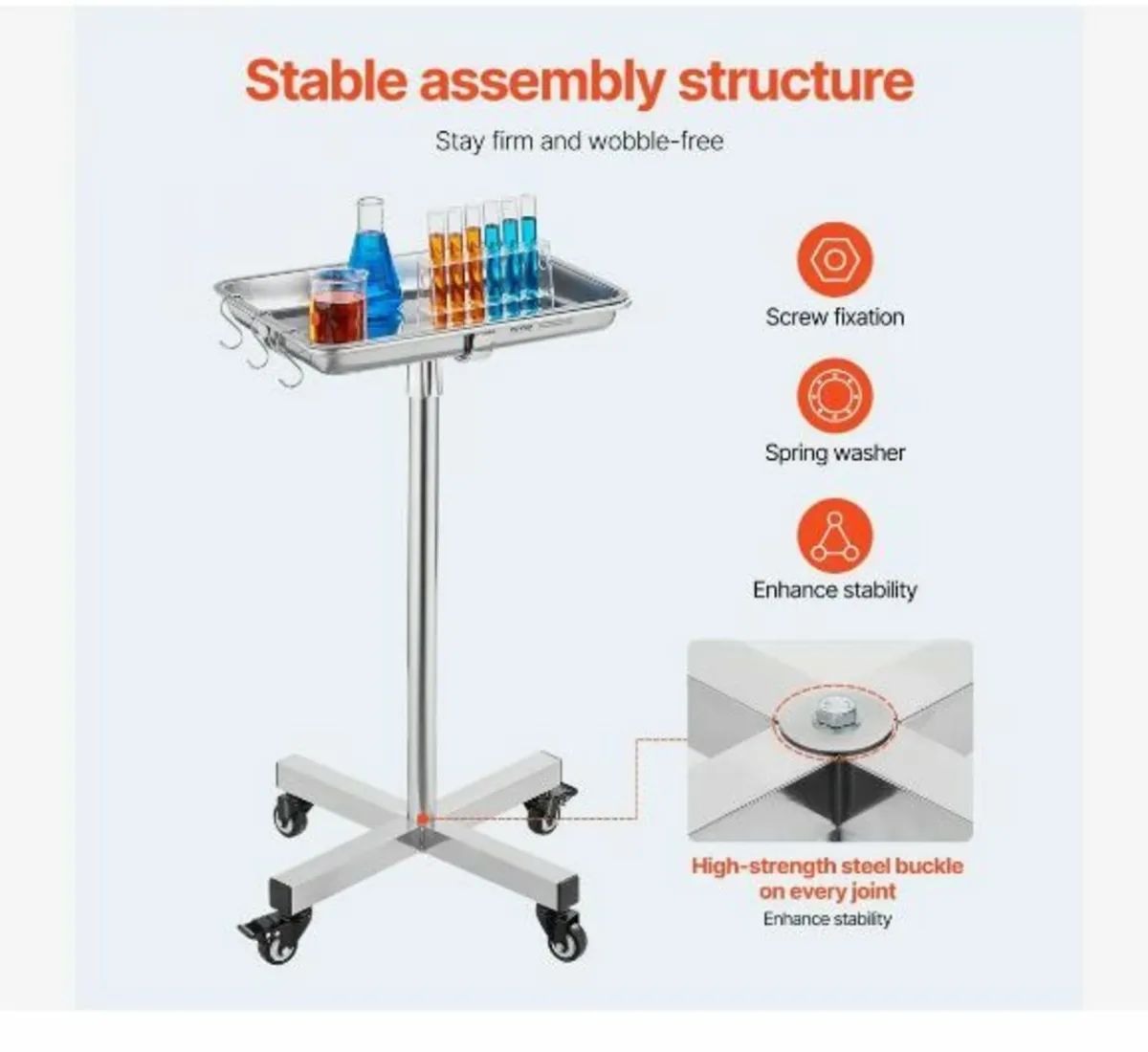 Stable assembly structure

Stay firm and wobble-free

Screw fixation

Spring washer

Enhance stability

High-strength steel buckle on every joint

Enhance stability