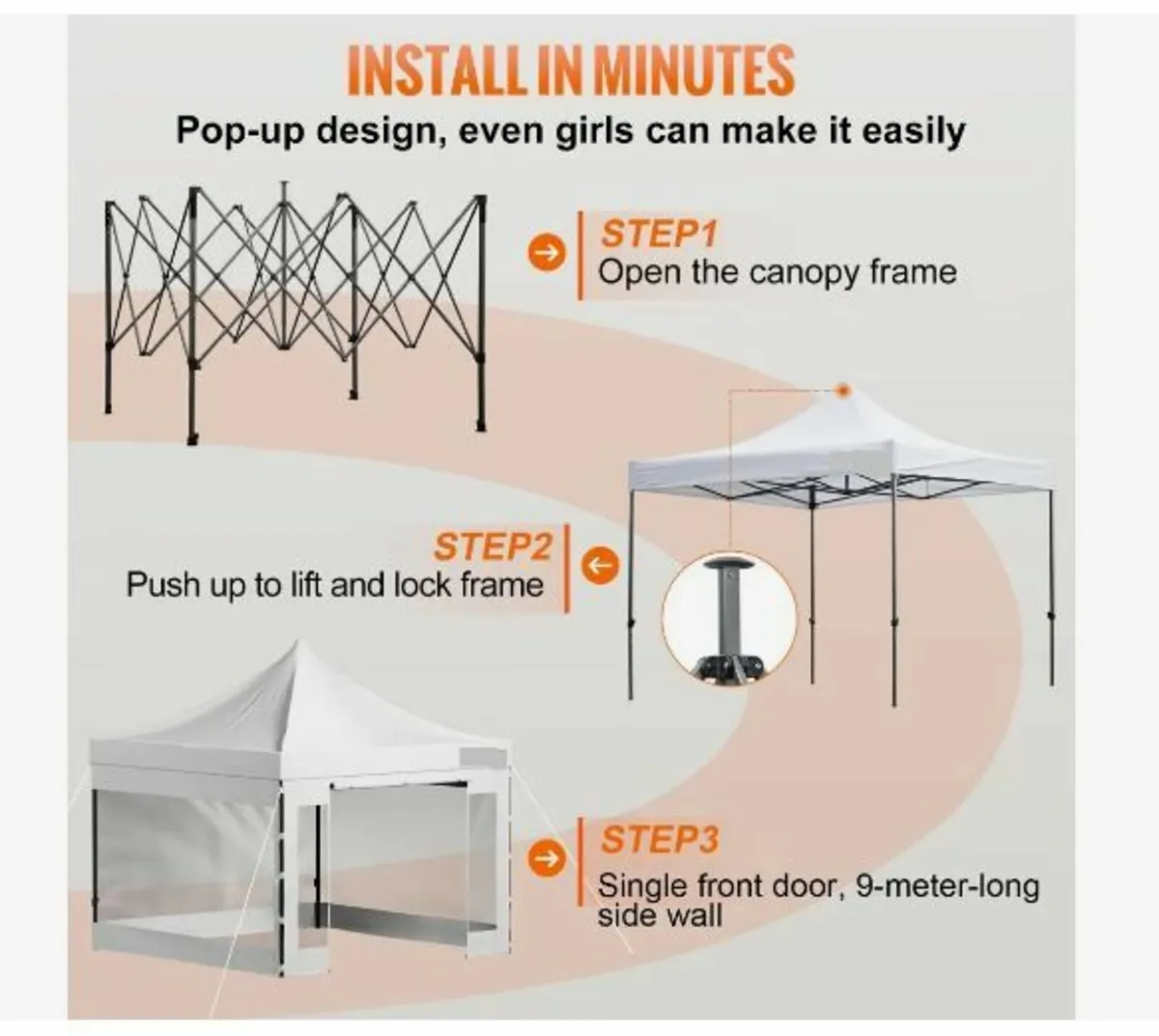 INSTALL IN MINUTES

Pop-up design, even girls can make it easily

STEP1
Open the canopy frame

STEP2
Push up to lift and lock frame

STEP3
Single front door, 9-meter-long side wall