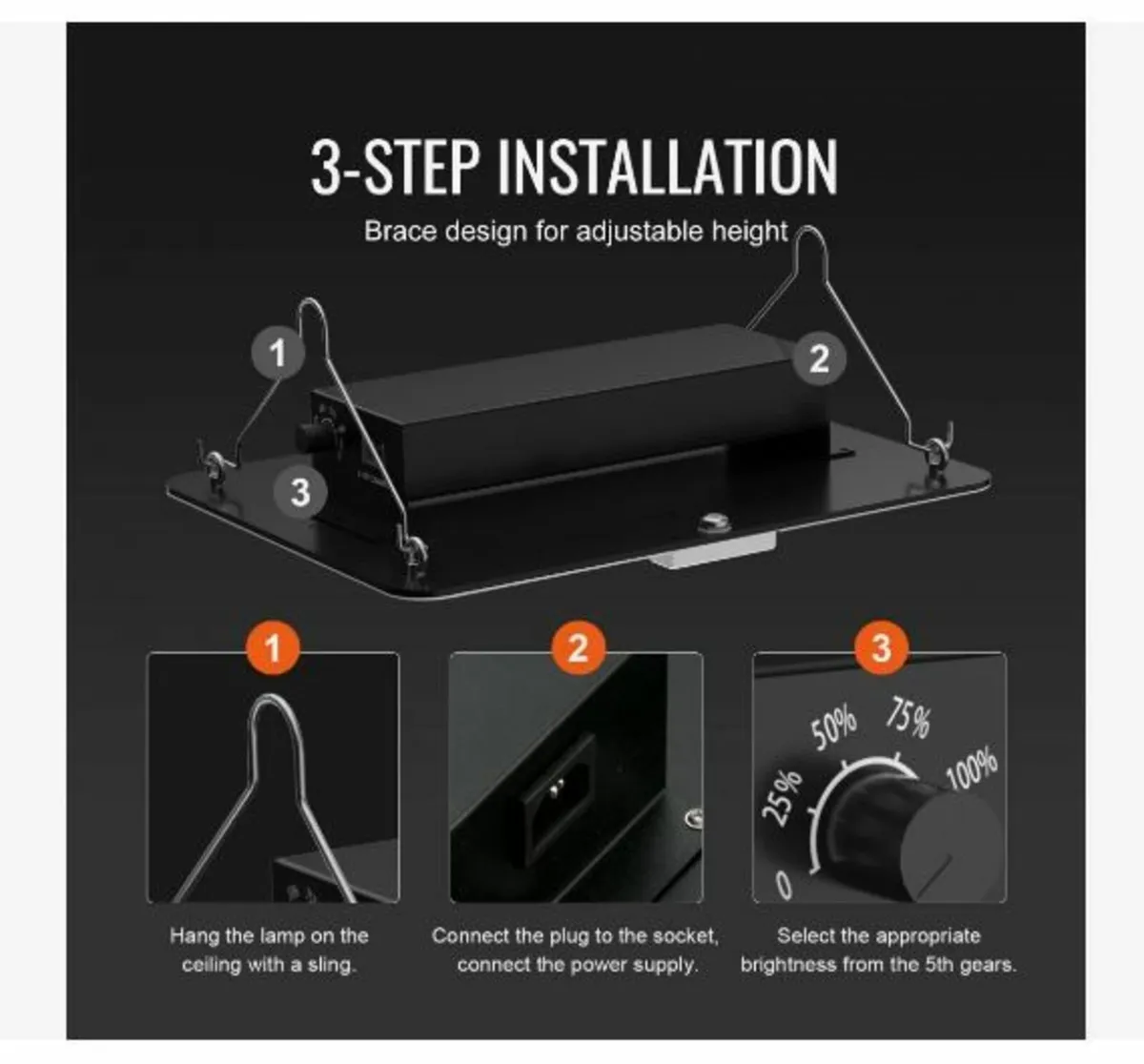 3-STEP INSTALLATION

Brace design for adjustable height

1

2

3

1

Hang the lamp on the ceiling with a sling.

2

Connect the plug to the socket, connect the power supply.

3

0
25%
50%
75%
100%

Select the appropriate brightness from the 5th gears.