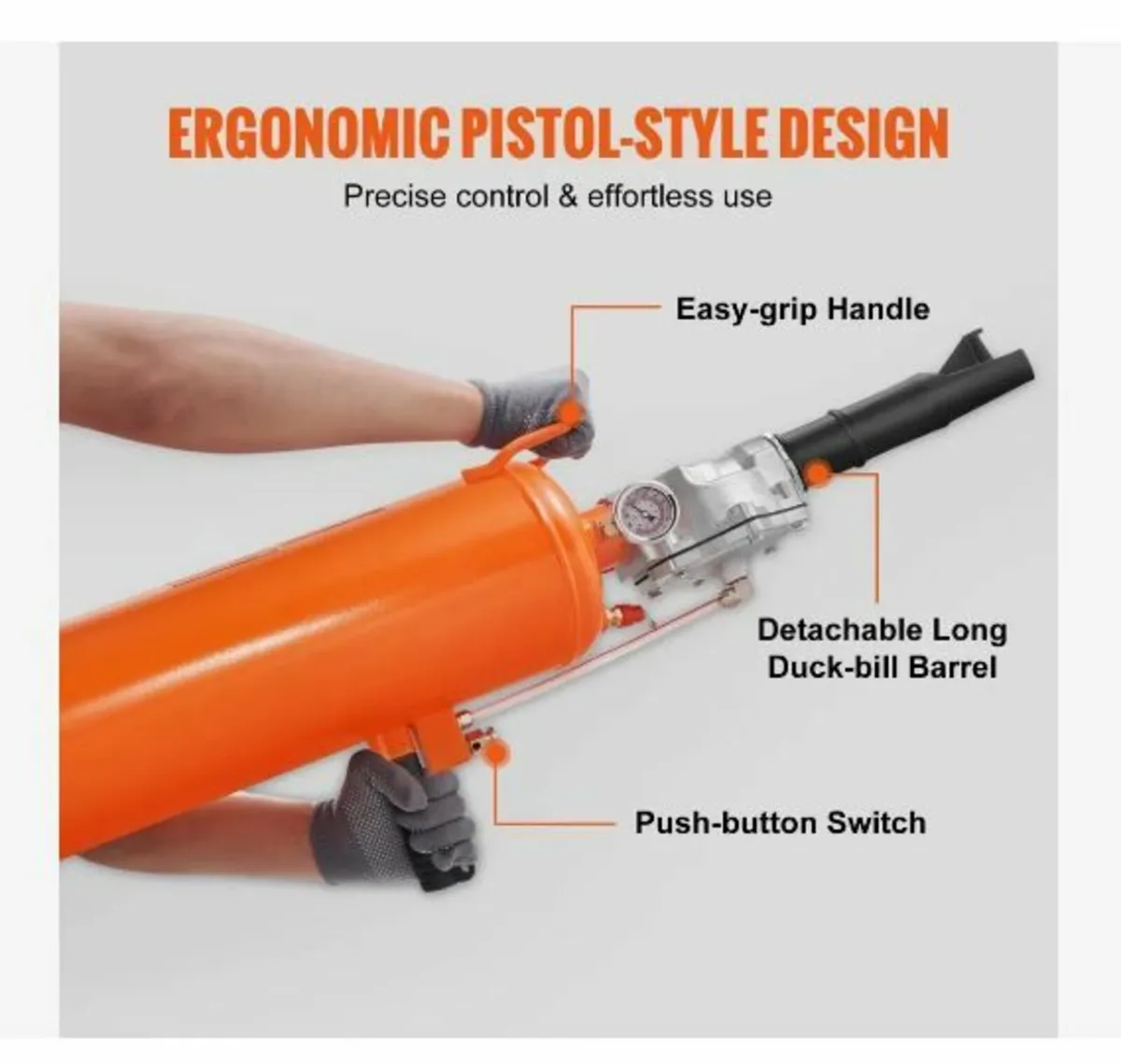 ERGONOMIC PISTOL-STYLE DESIGN

Precise control & effortless use

Easy-grip Handle

Detachable Long Duck-bill Barrel

Push-button Switch