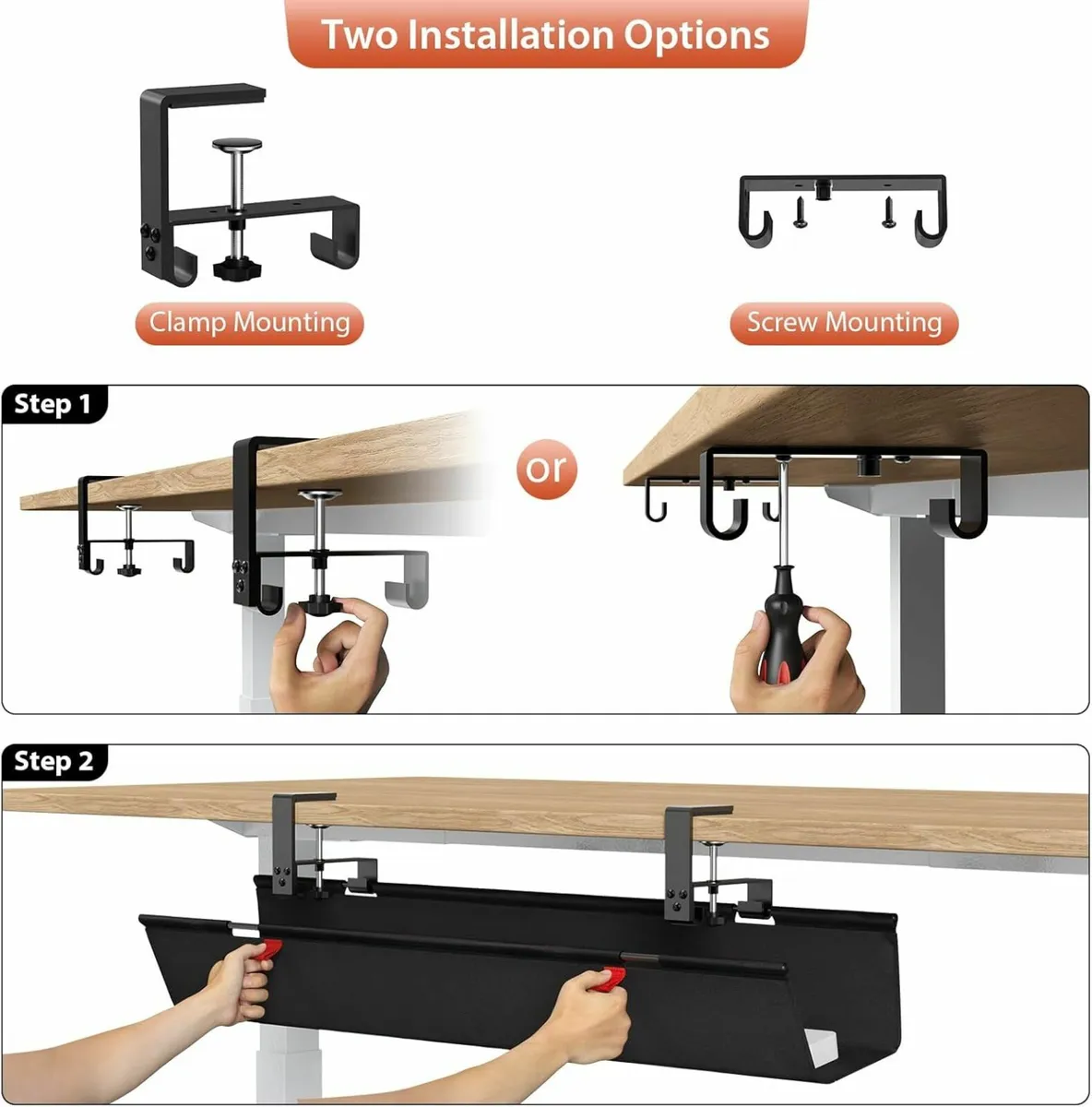 Two Installation Options

Clamp Mounting

Screw Mounting

Step 1

or

Step 2