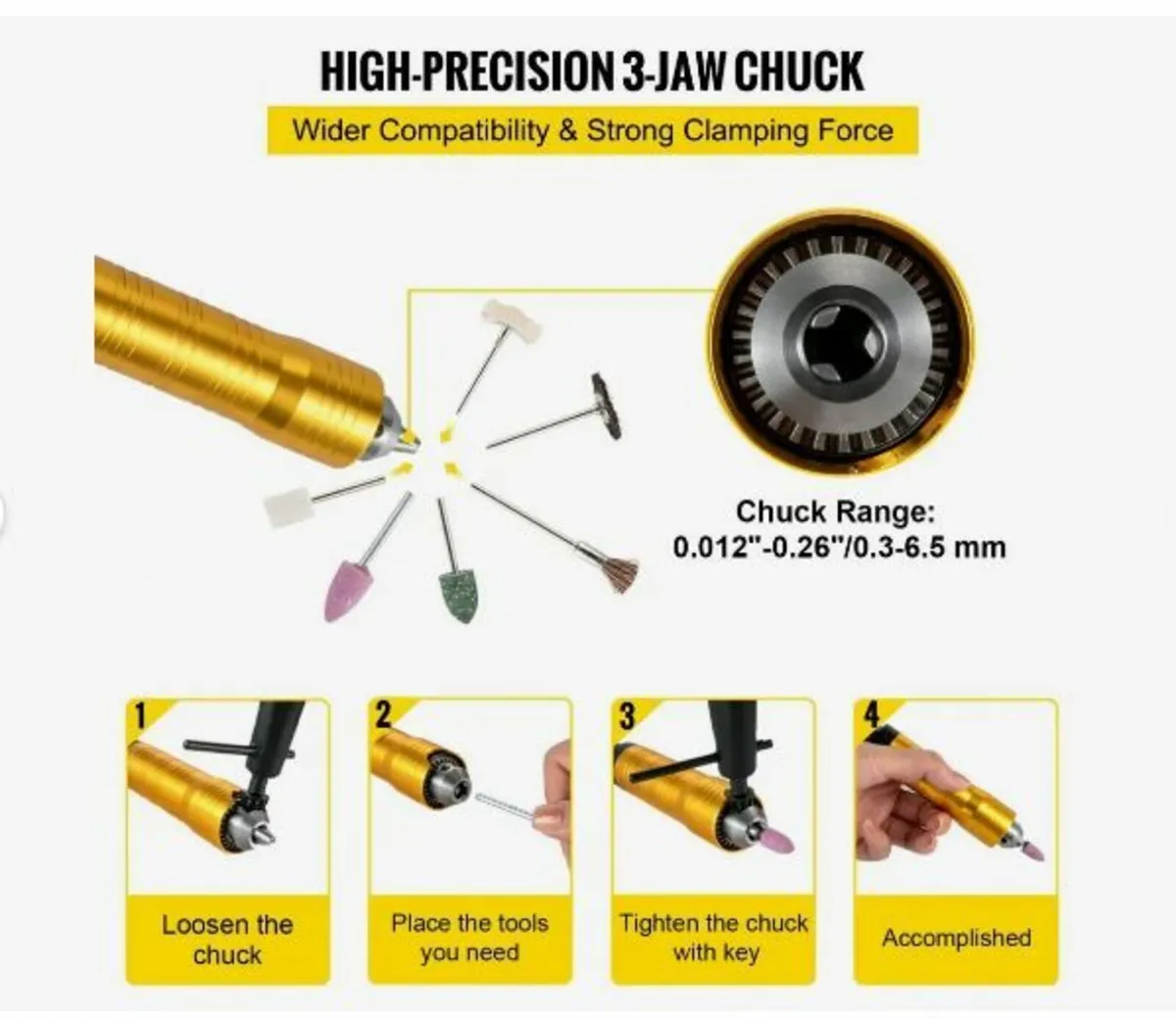 HIGH-PRECISION 3-JAW CHUCK

Wider Compatibility & Strong Clamping Force

Chuck Range:
0.012"-0.26"/0.3-6.5 mm

1
Loosen the chuck

2
Place the tools you need

3
Tighten the chuck with key

4
Accomplished