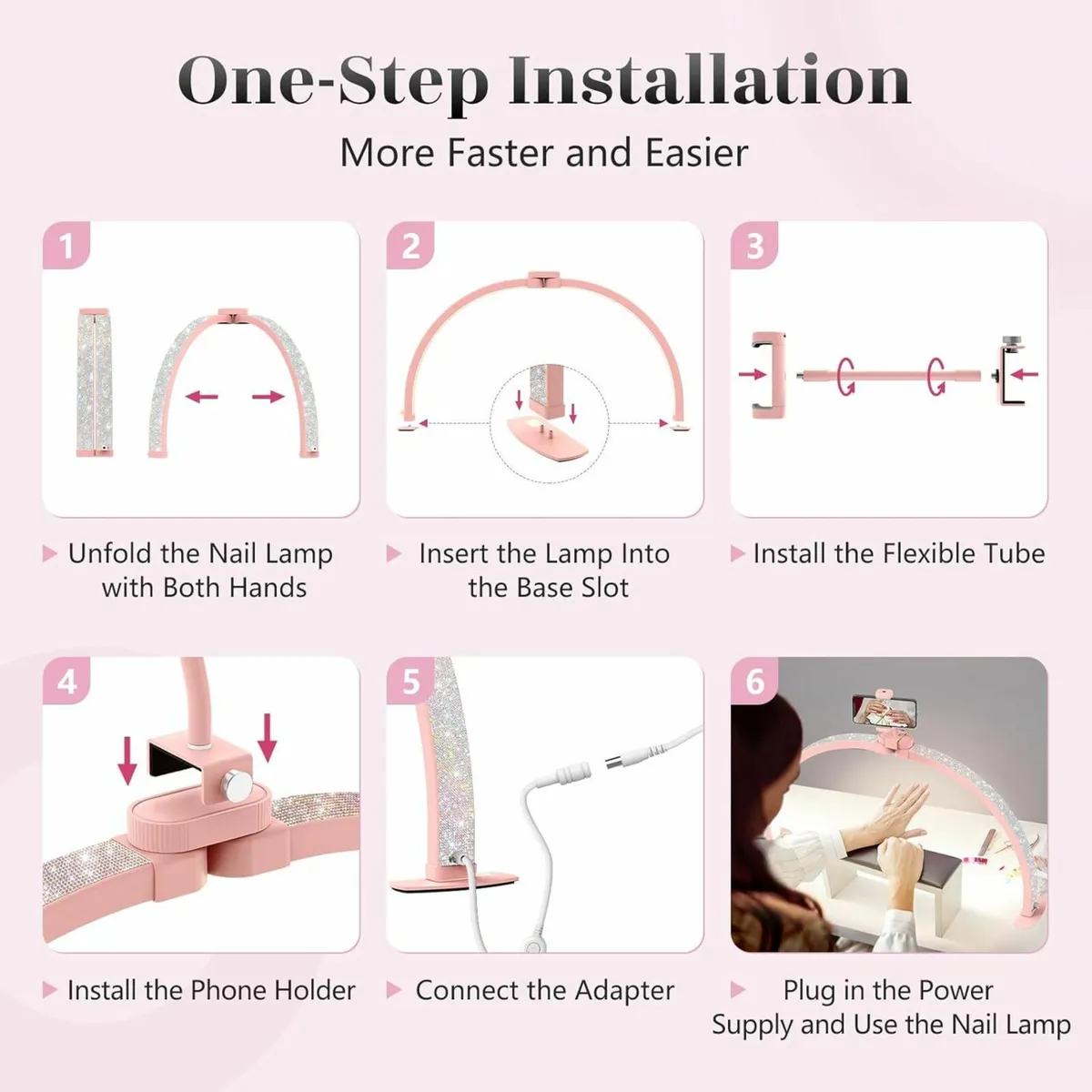 One-Step Installation

More Faster and Easier

1

Unfold the Nail Lamp with Both Hands

2

Insert the Lamp Into the Base Slot

3

Install the Flexible Tube

4

Install the Phone Holder

5

Connect the Adapter

6

Plug in the Power Supply and Use the Nail Lamp