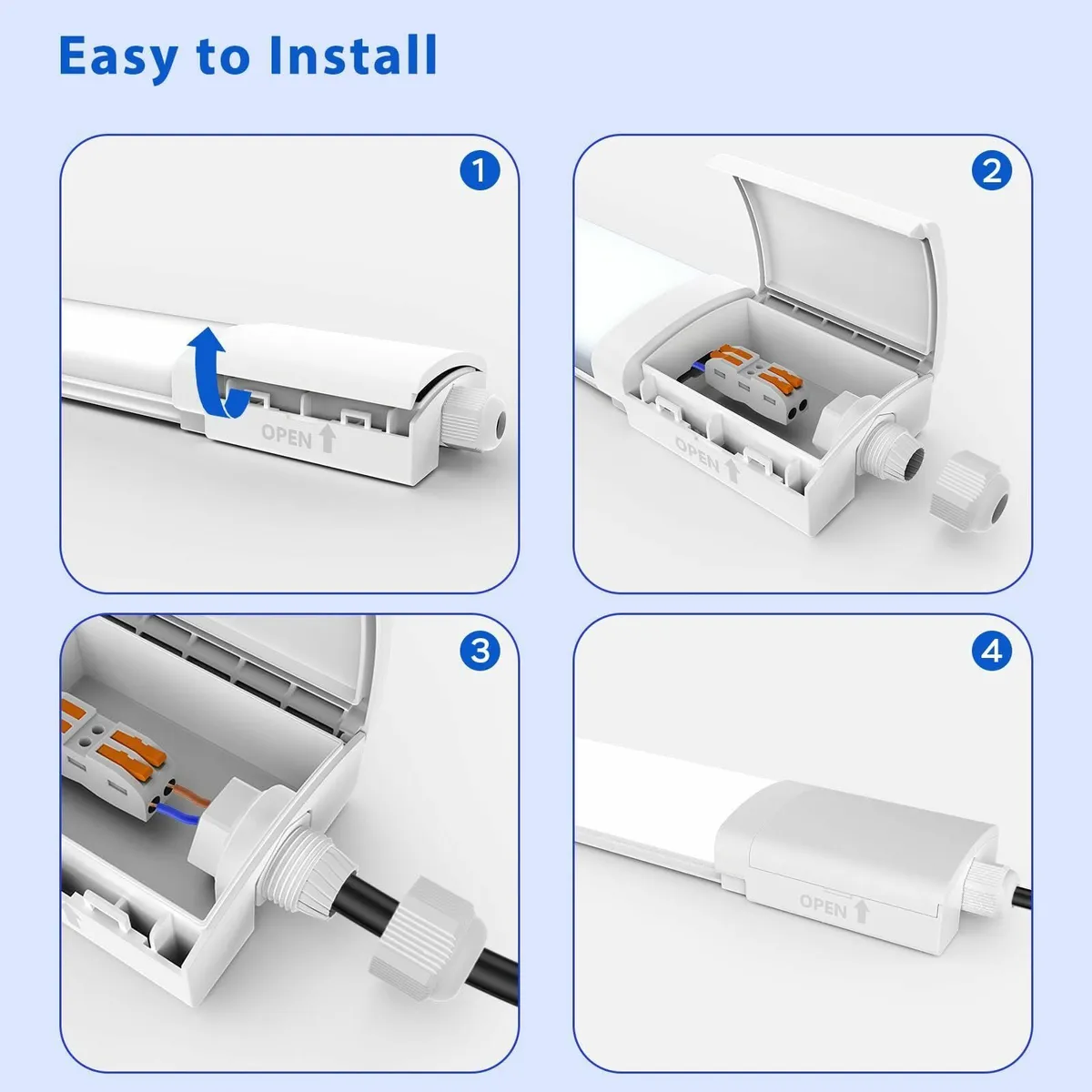 Easy to Install

1

OPEN

2

OPEN

3

4

OPEN