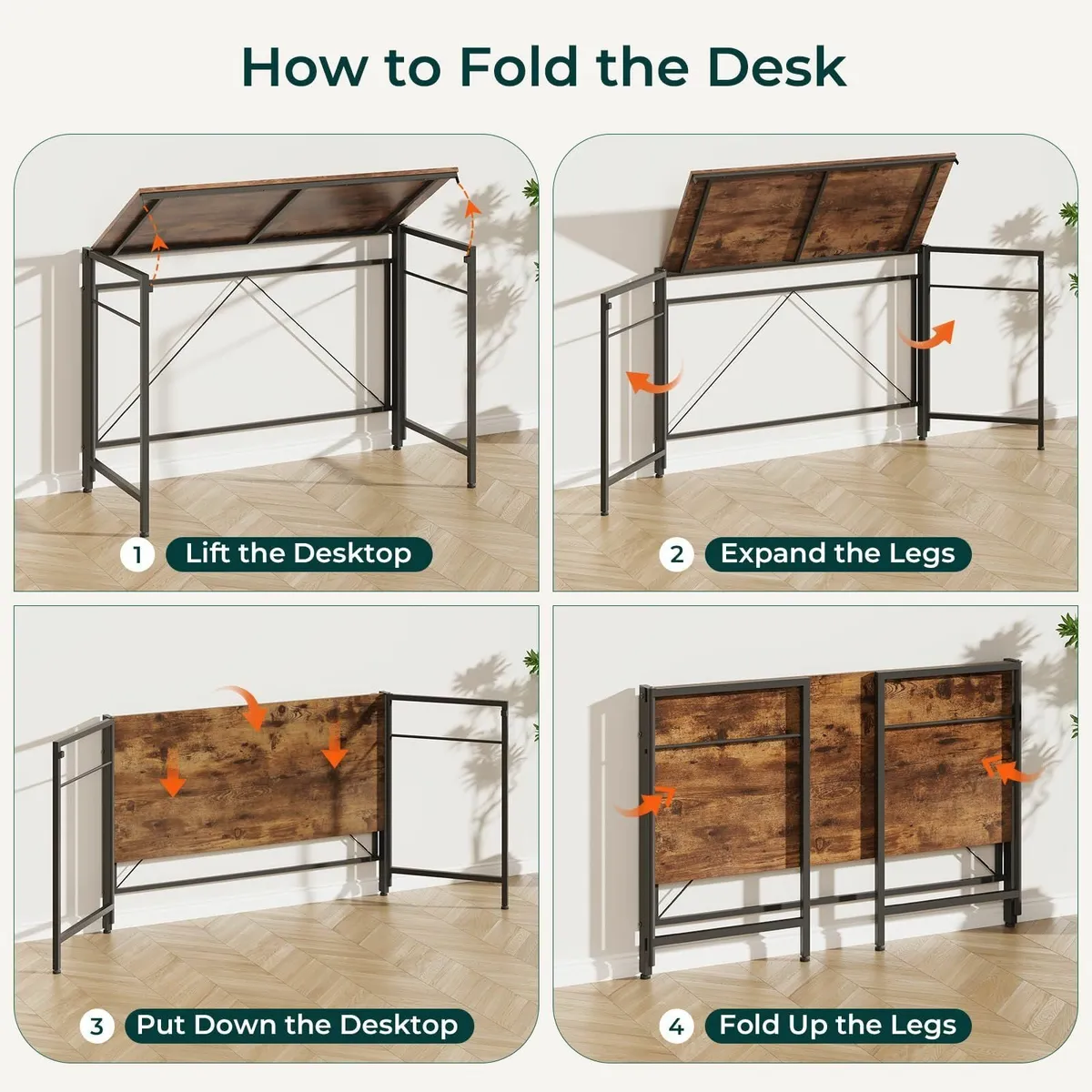 How to Fold the Desk

1 Lift the Desktop

2 Expand the Legs

3 Put Down the Desktop

4 Fold Up the Legs