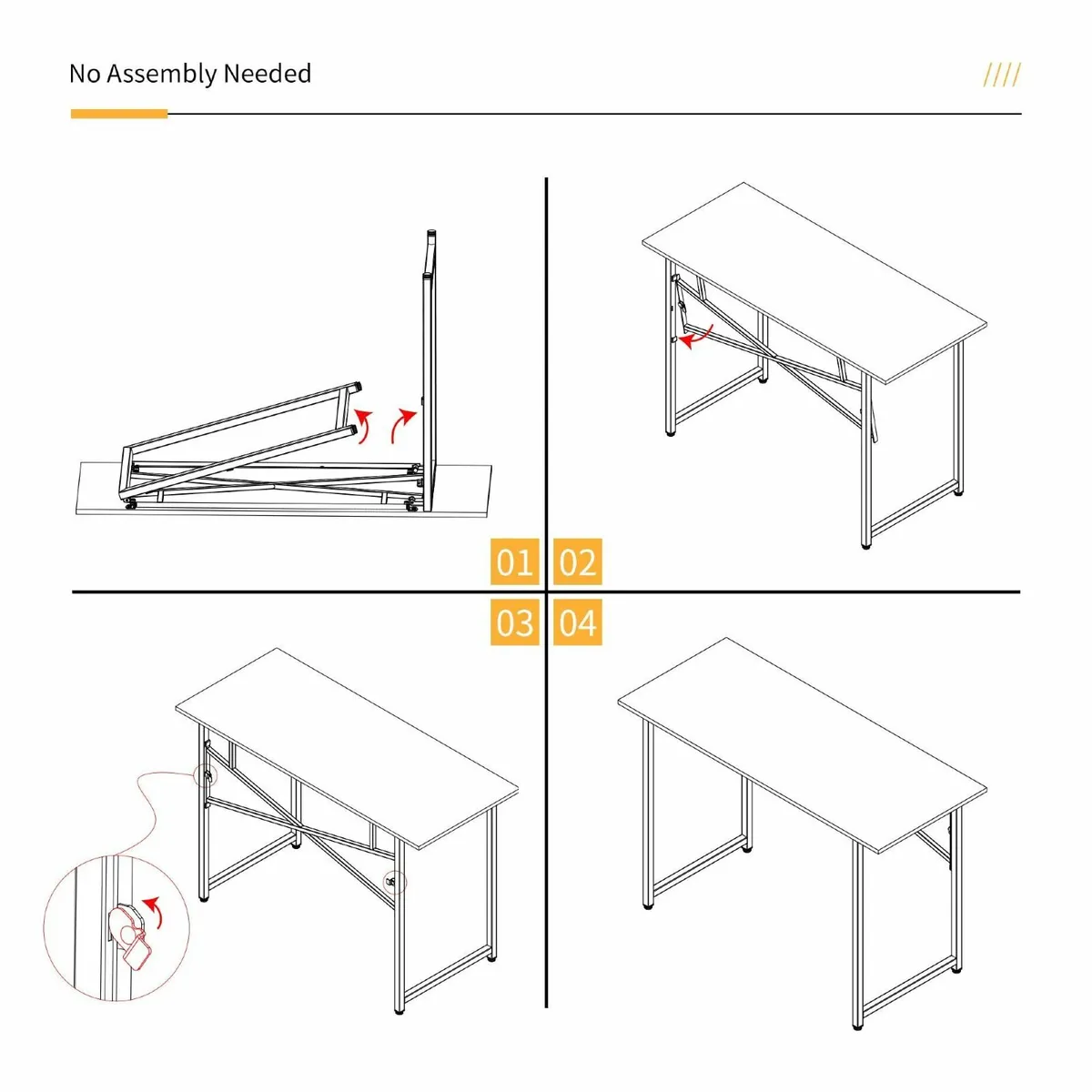 No Assembly Needed

////

01

02

03

04