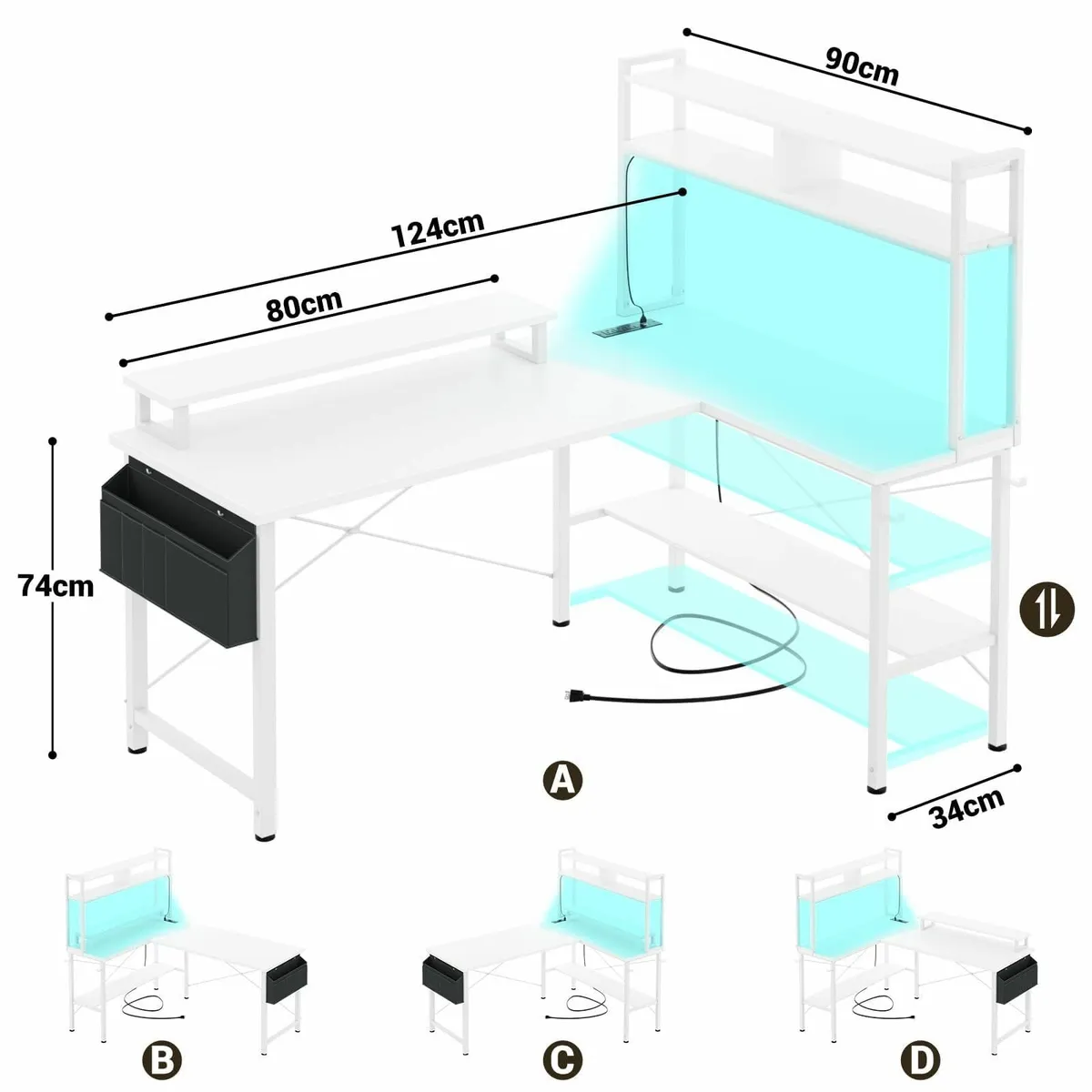 90cm

124cm

80cm

74cm

A

34cm

B

C

D