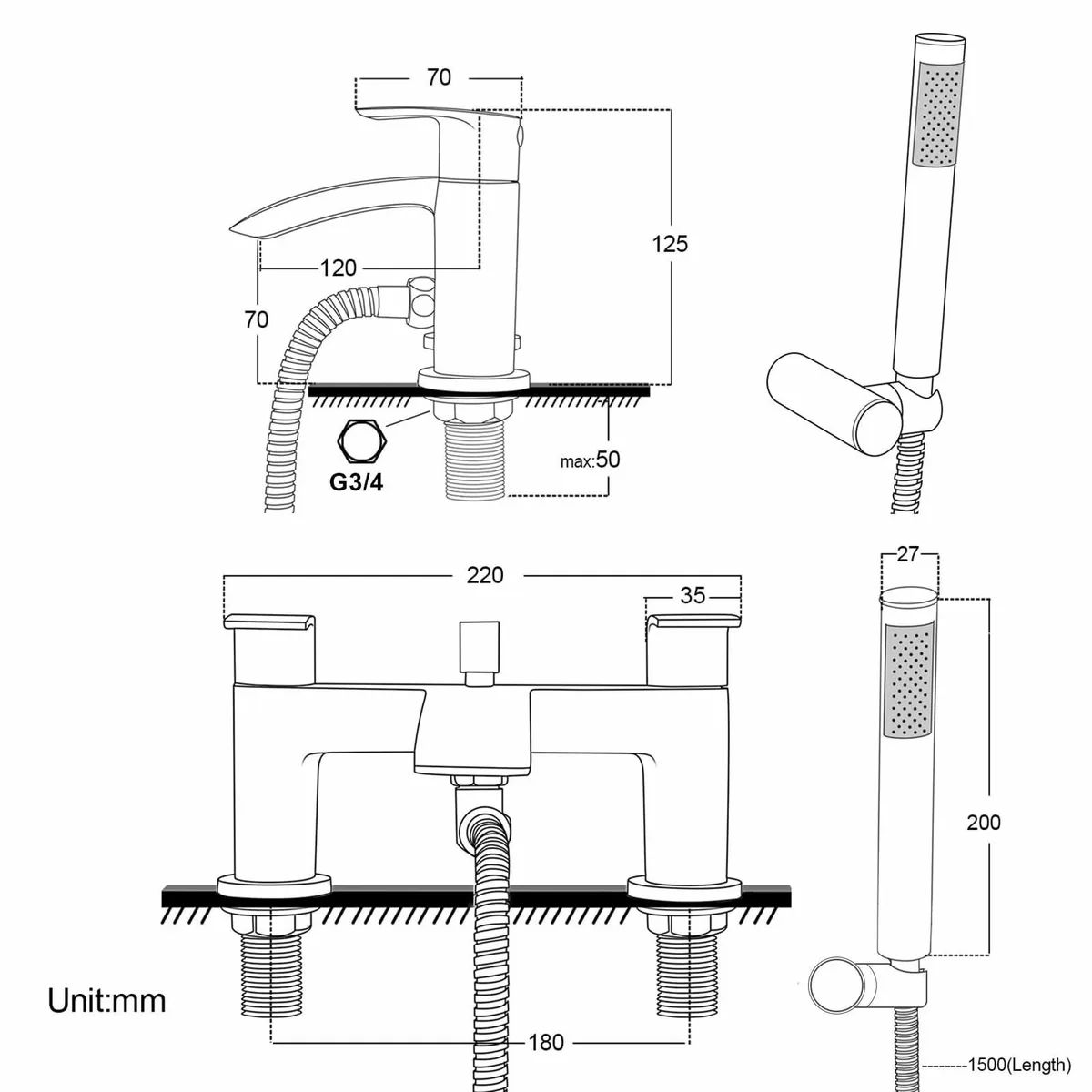 70
125
120
70
G3/4
max:50
220
35
27
200
Unit:mm
180
1500(Length)