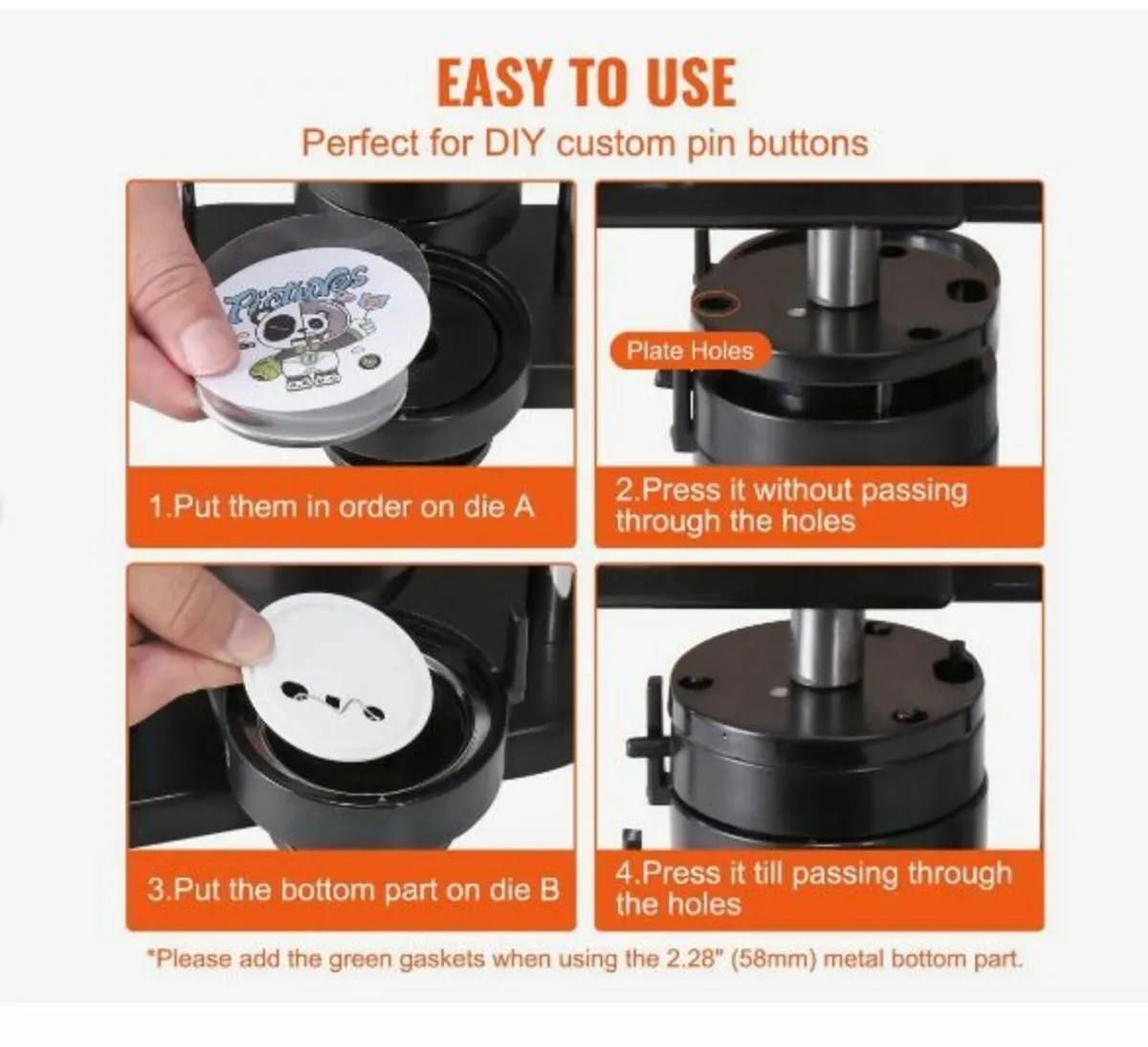 EASY TO USE

Perfect for DIY custom pin buttons

Pictures

1.Put them in order on die A

Plate Holes

2.Press it without passing through the holes

3.Put the bottom part on die B

4.Press it till passing through the holes

*Please add the green gaskets when using the 2.28" (58mm) metal bottom part.