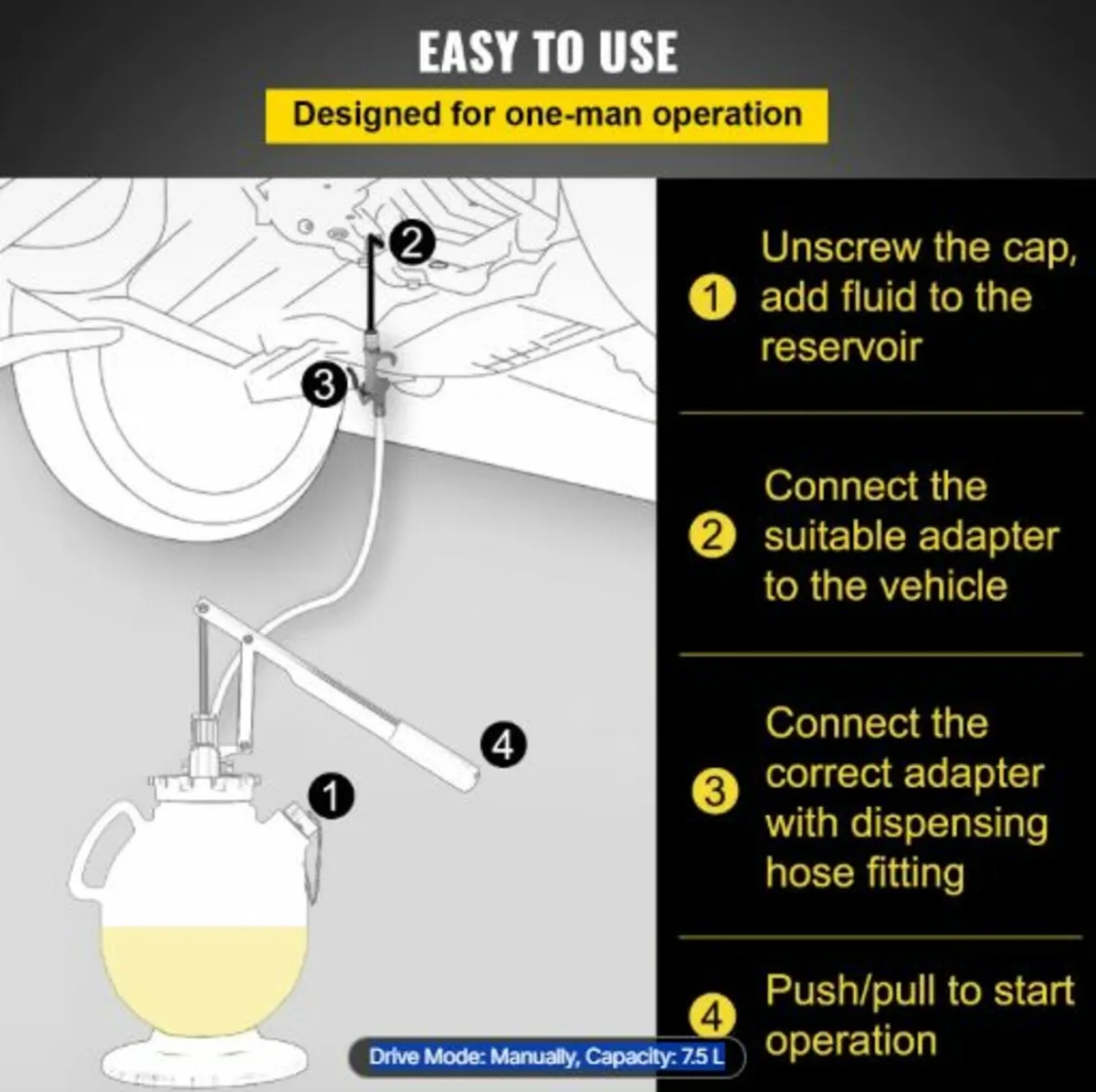 EASY TO USE

Designed for one-man operation

2

3

4

1

1 Unscrew the cap, add fluid to the reservoir

2 Connect the suitable adapter to the vehicle

3 Connect the correct adapter with dispensing hose fitting

4 Push/pull to start operation

Drive Mode: Manually, Capacity: 7.5 L