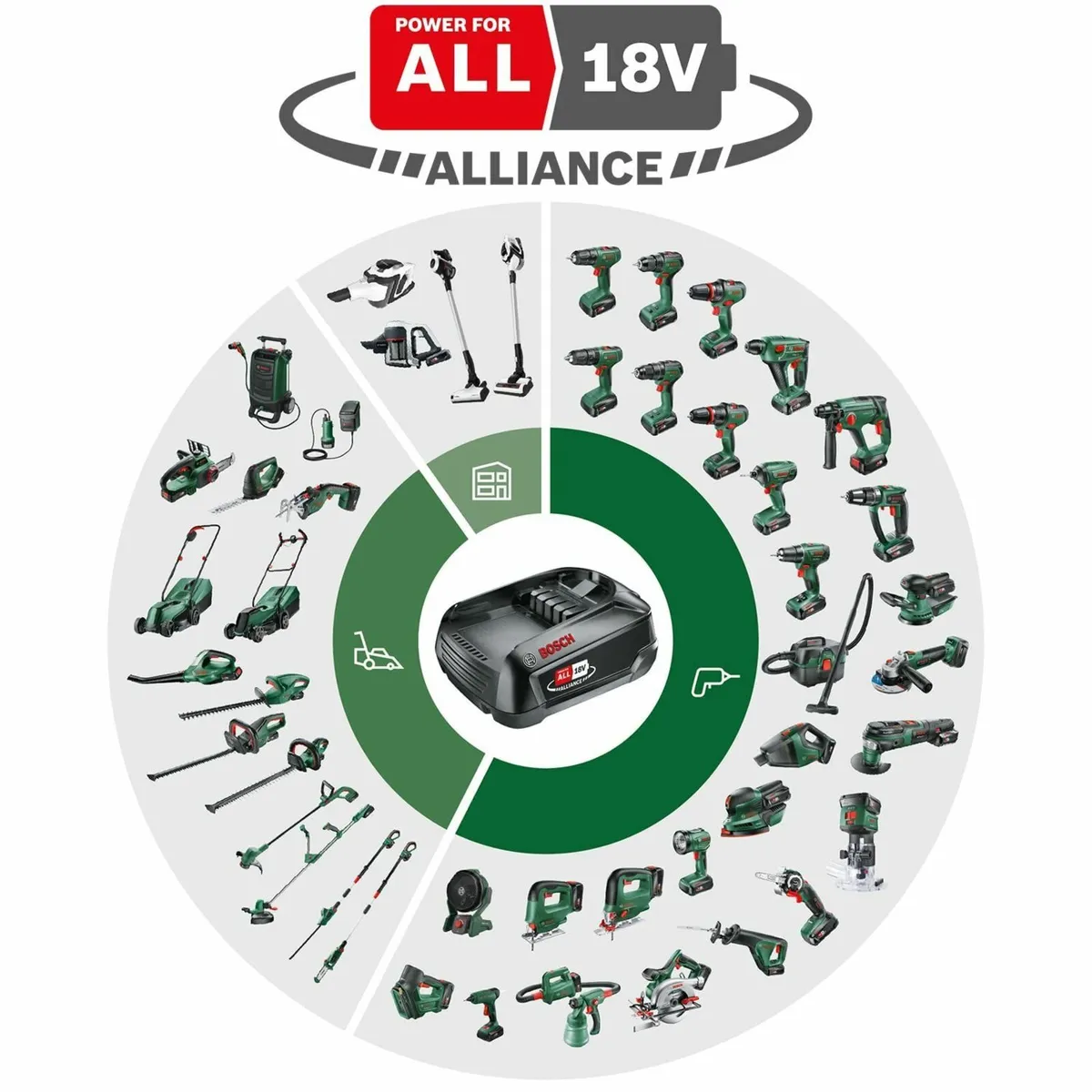 POWER FOR ALL 18V
ALLIANCE

BOSCH
ALL 18V
ALLIANCE