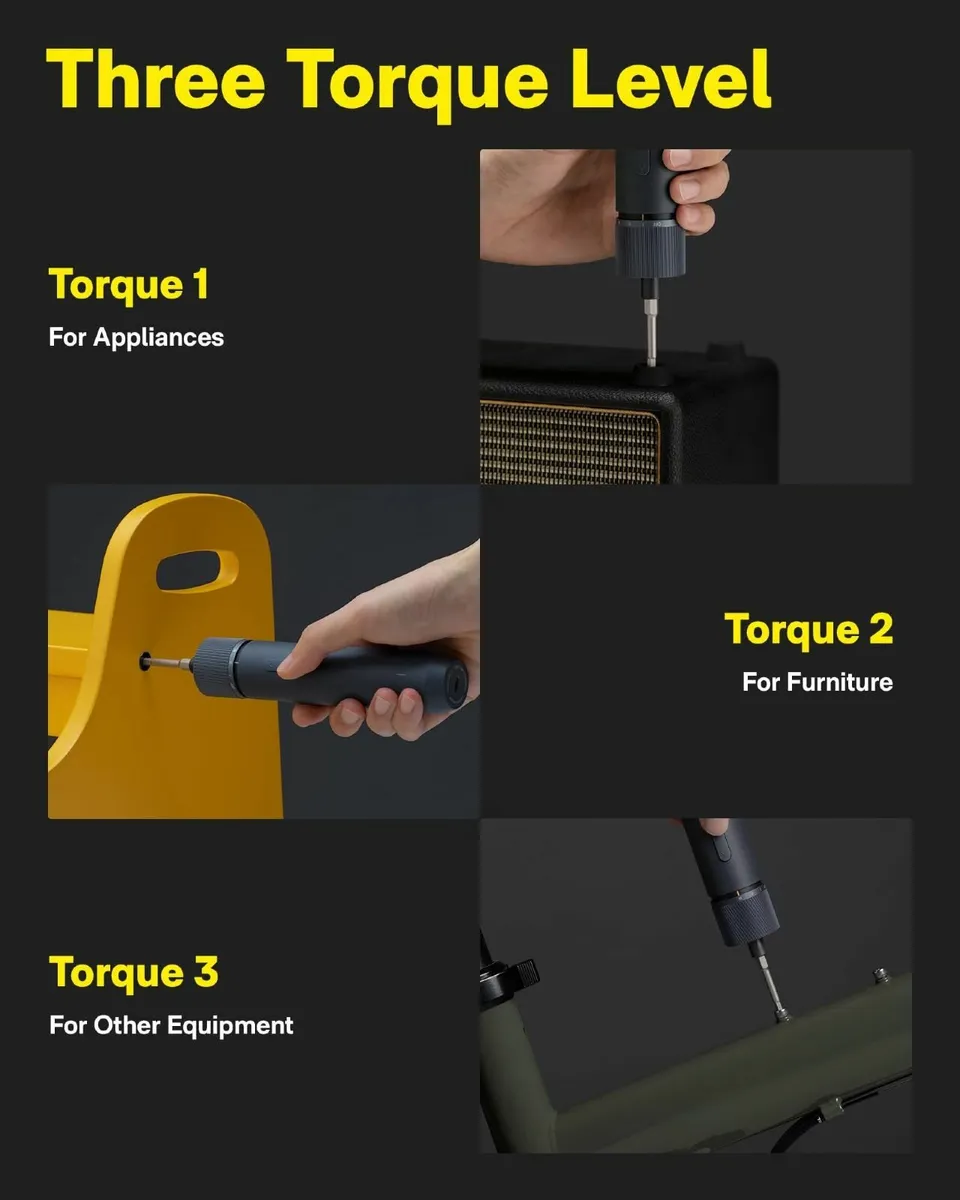 Three Torque Level

Torque 1

For Appliances

Torque 2

For Furniture

Torque 3

For Other Equipment