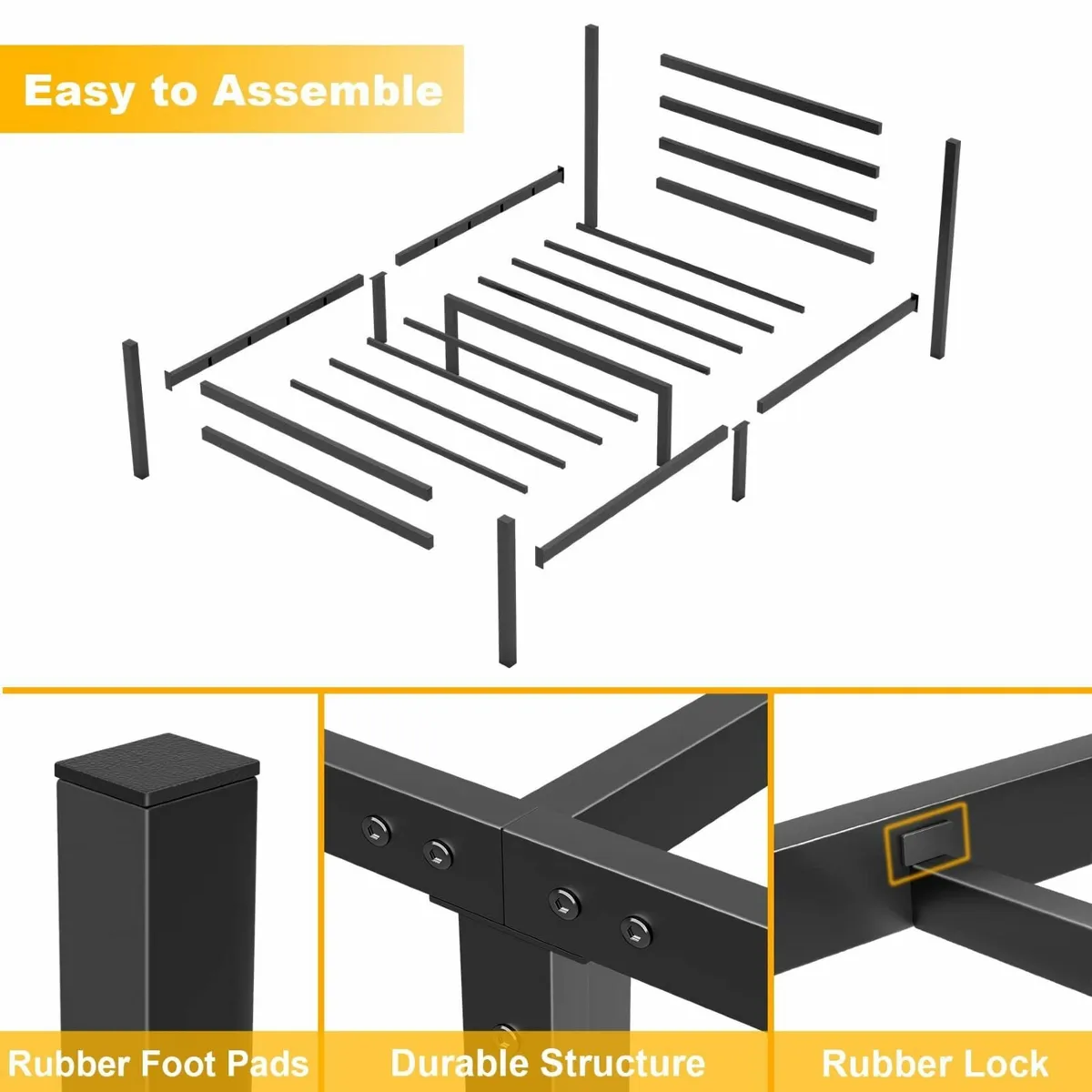 Easy to Assemble

Rubber Foot Pads

Durable Structure

Rubber Lock