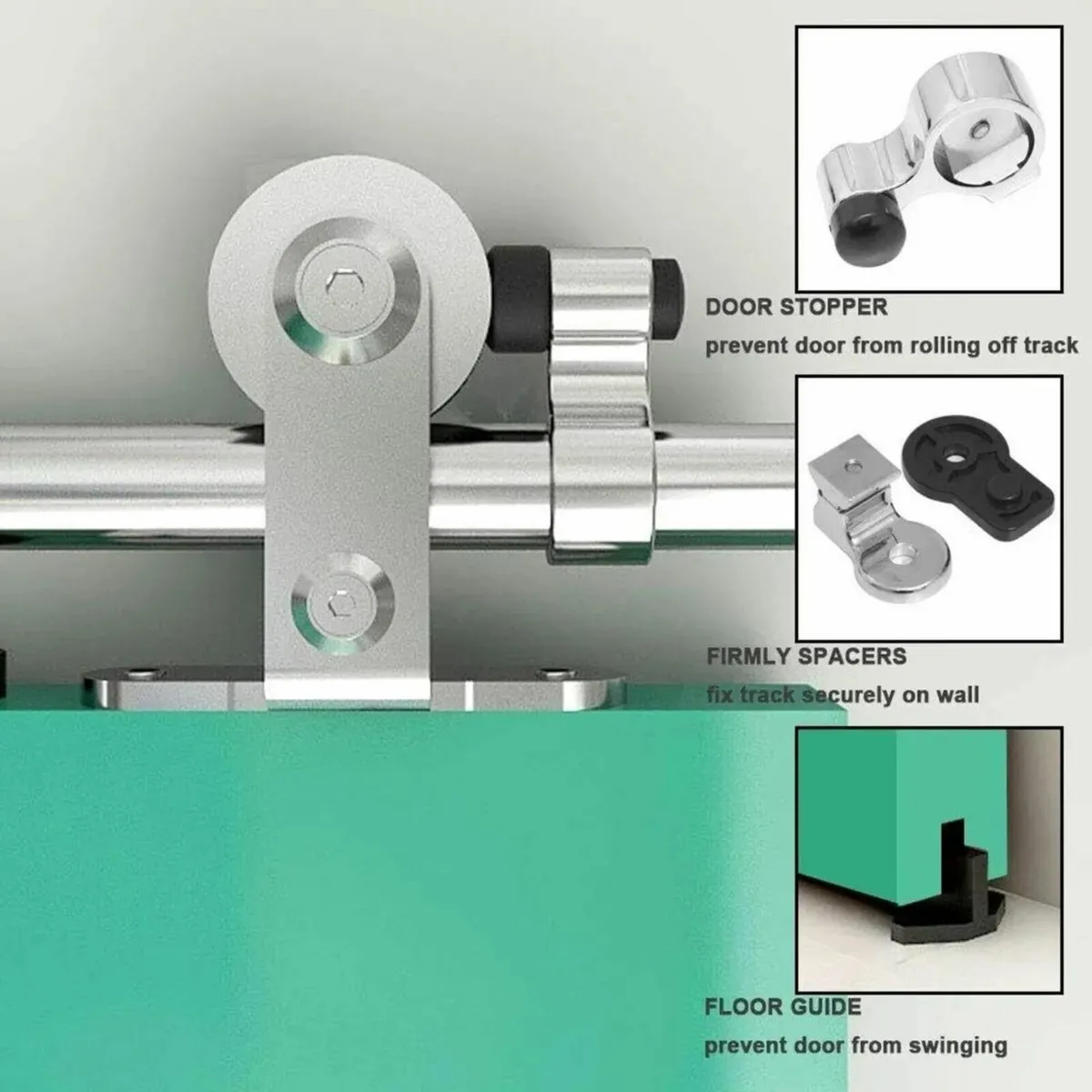 DOOR STOPPER
prevent door from rolling off track

FIRMLY SPACERS
fix track securely on wall

FLOOR GUIDE
prevent door from swinging