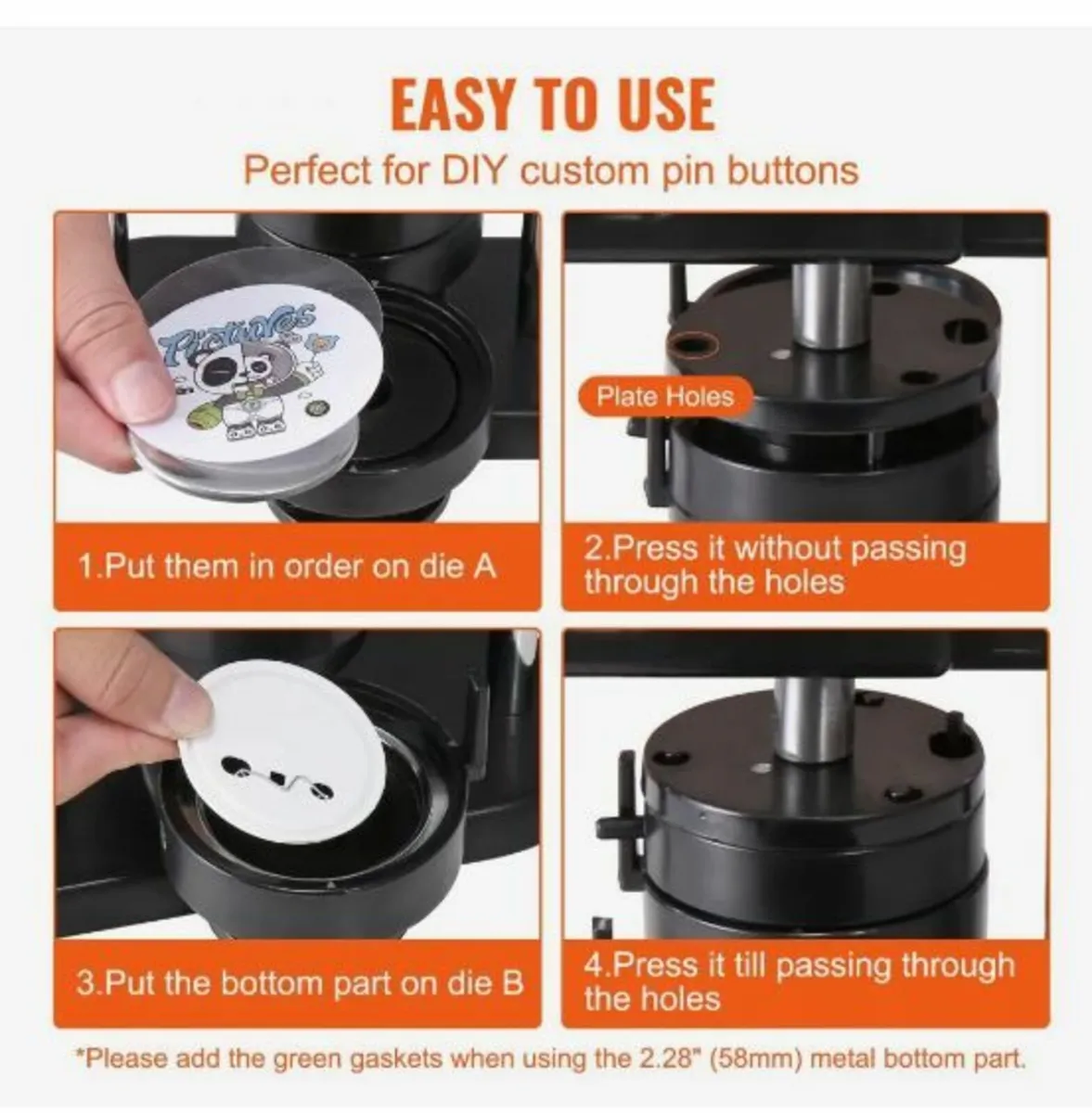 EASY TO USE

Perfect for DIY custom pin buttons

Pictures

1.Put them in order on die A

Plate Holes

2.Press it without passing through the holes

3.Put the bottom part on die B

4.Press it till passing through the holes

*Please add the green gaskets when using the 2.28" (58mm) metal bottom part.