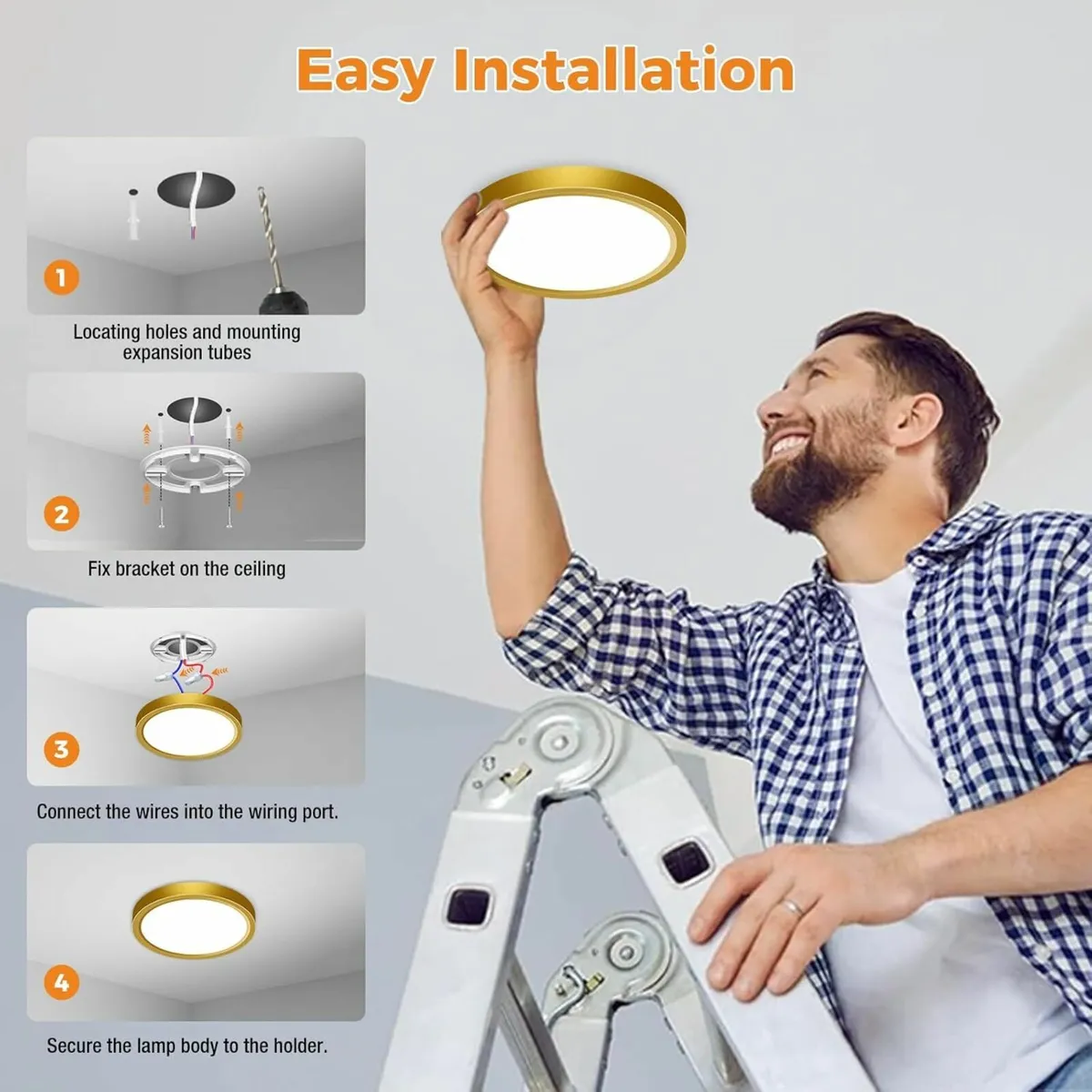 Easy Installation

1

Locating holes and mounting expansion tubes

2

Fix bracket on the ceiling

3

Connect the wires into the wiring port.

4

Secure the lamp body to the holder.