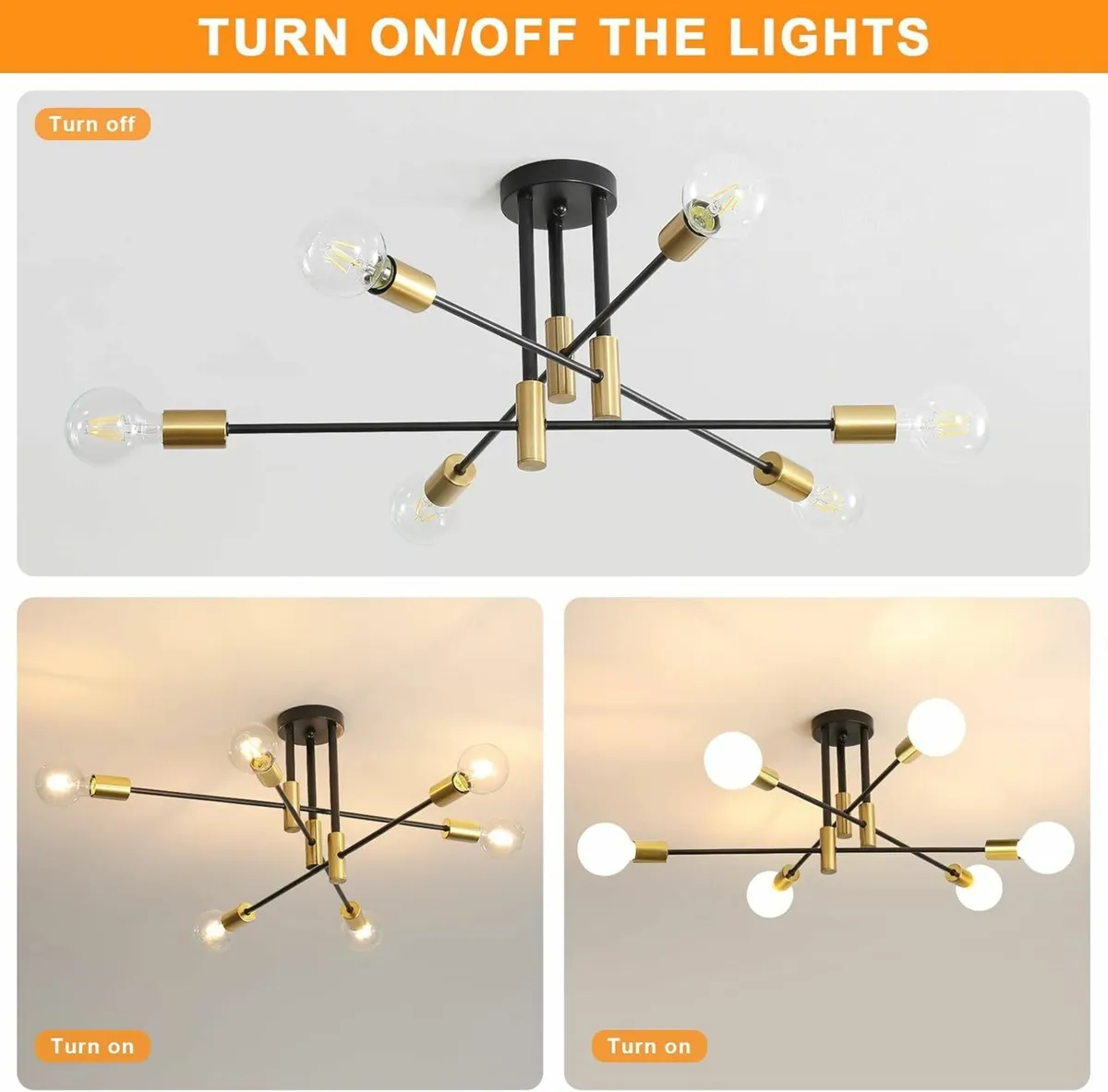 TURN ON/OFF THE LIGHTS

Turn off

Turn on

Turn on