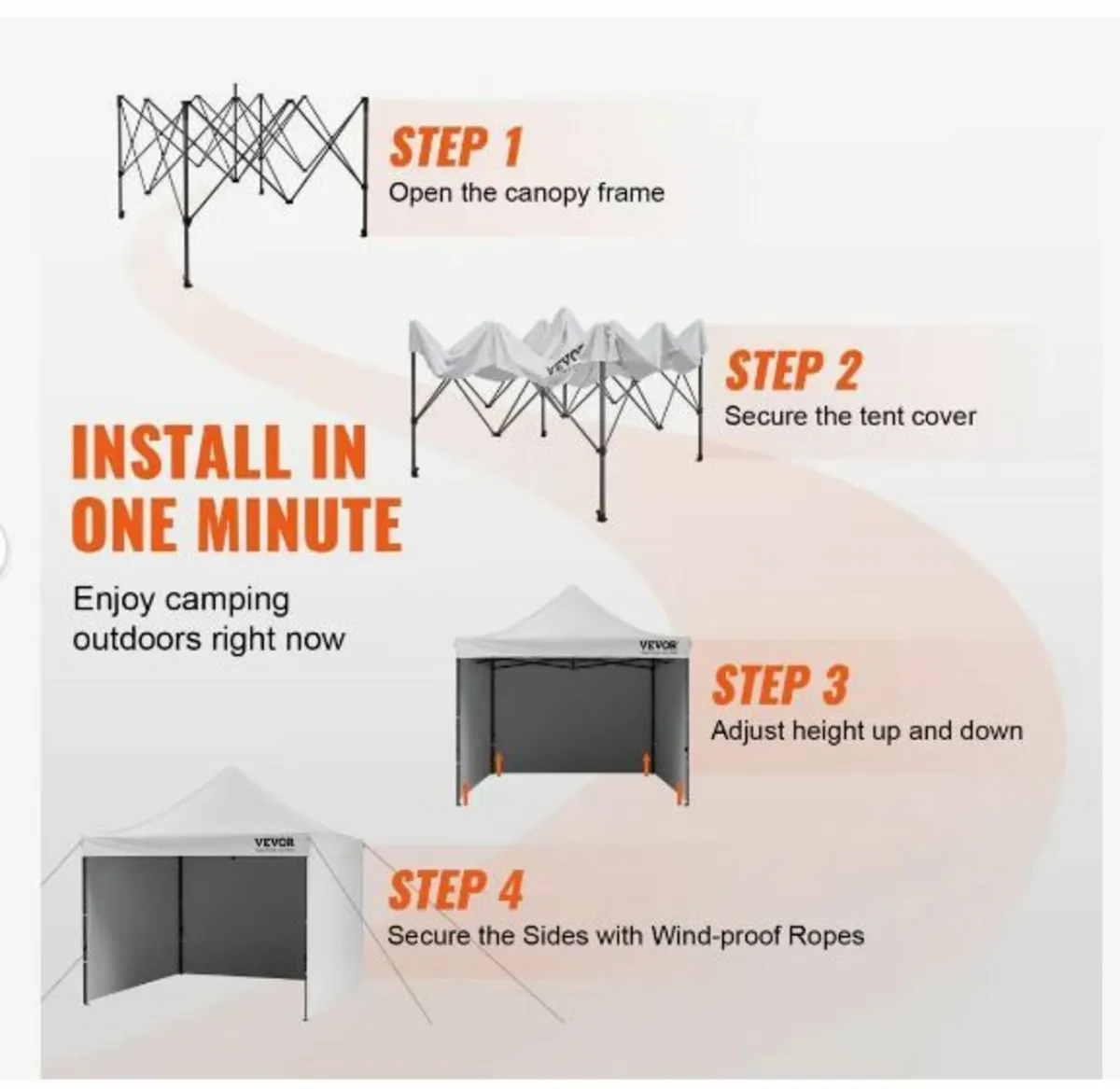 STEP 1
Open the canopy frame

VEVOR

STEP 2
Secure the tent cover

INSTALL IN ONE MINUTE

Enjoy camping outdoors right now

VEVOR

STEP 3
Adjust height up and down

VEVOR

STEP 4
Secure the Sides with Wind-proof Ropes