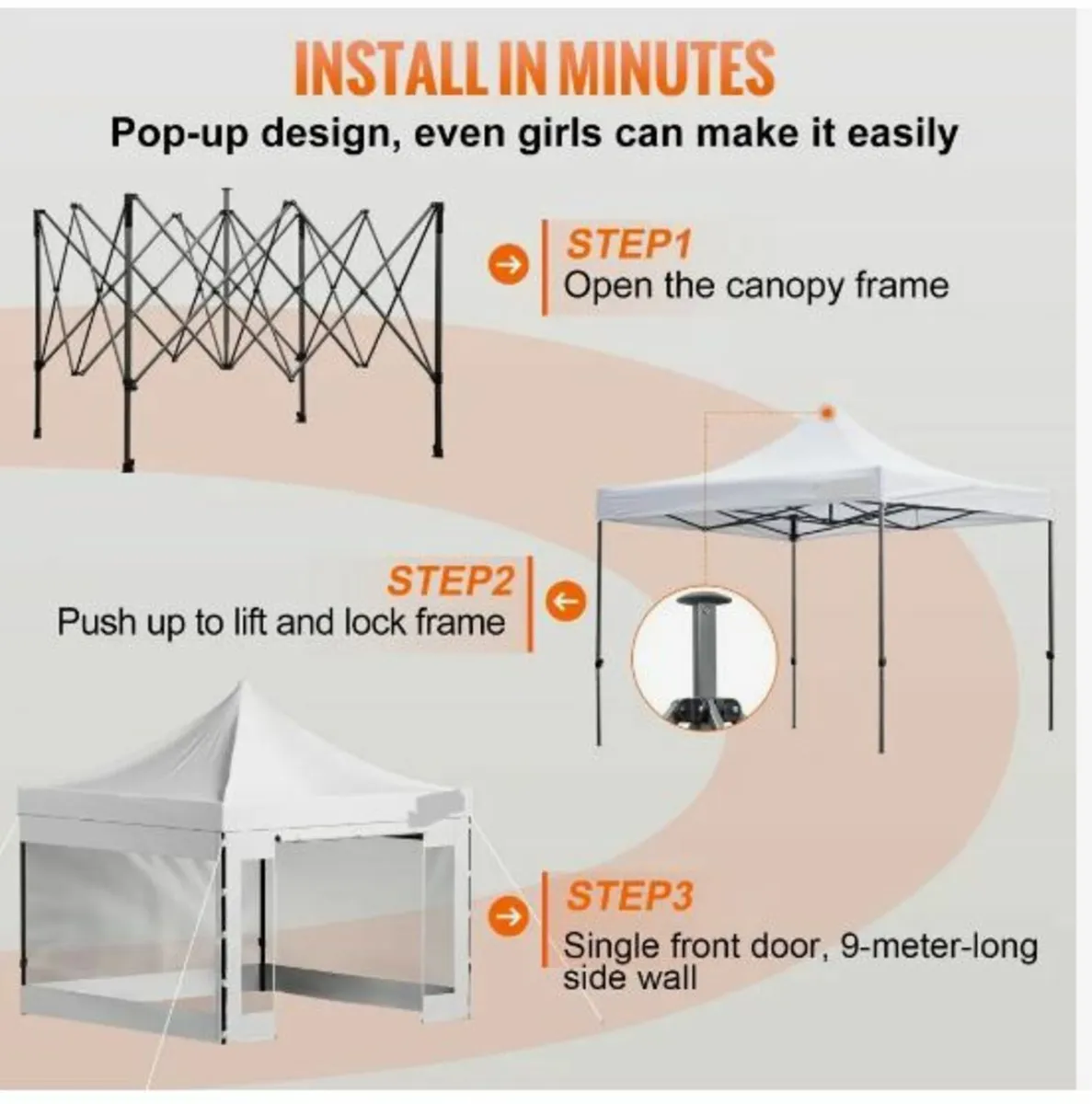 INSTALL IN MINUTES

Pop-up design, even girls can make it easily

STEP1
Open the canopy frame

STEP2
Push up to lift and lock frame

STEP3
Single front door, 9-meter-long side wall