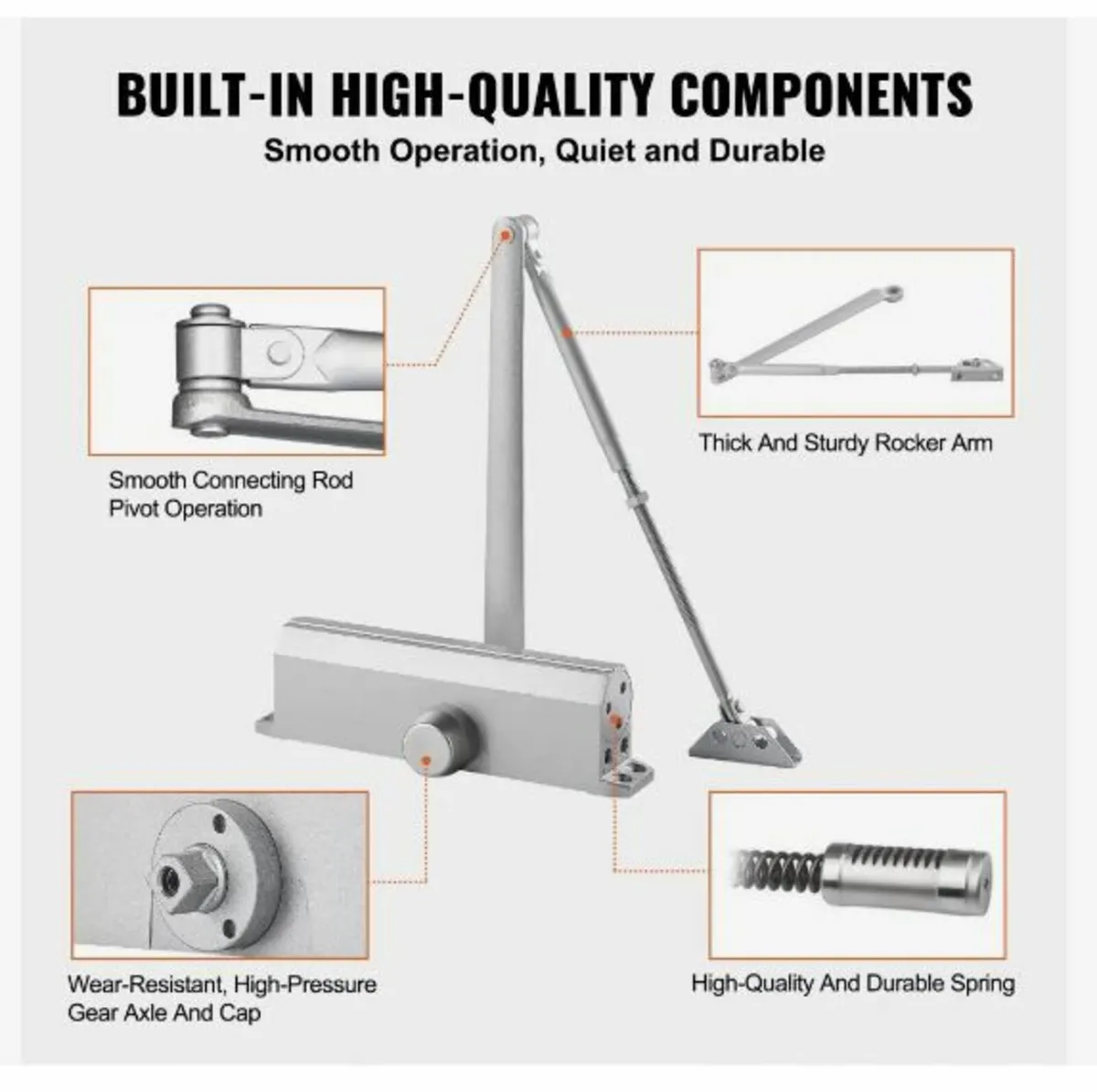 BUILT-IN HIGH-QUALITY COMPONENTS

Smooth Operation, Quiet and Durable

Smooth Connecting Rod Pivot Operation

Thick And Sturdy Rocker Arm

Wear-Resistant, High-Pressure Gear Axle And Cap

High-Quality And Durable Spring