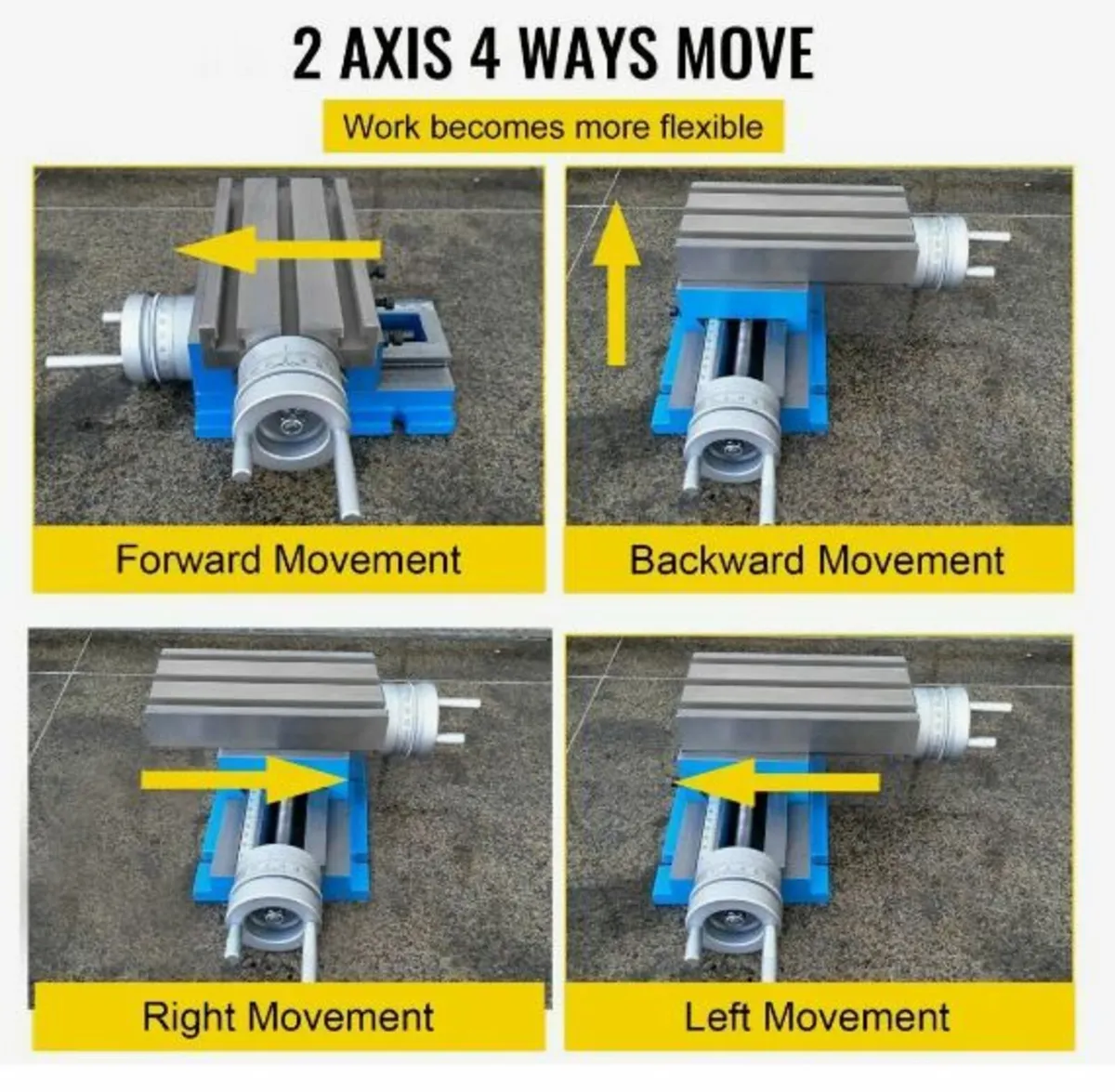 2 AXIS 4 WAYS MOVE

Work becomes more flexible

Forward Movement

Backward Movement

Right Movement

Left Movement