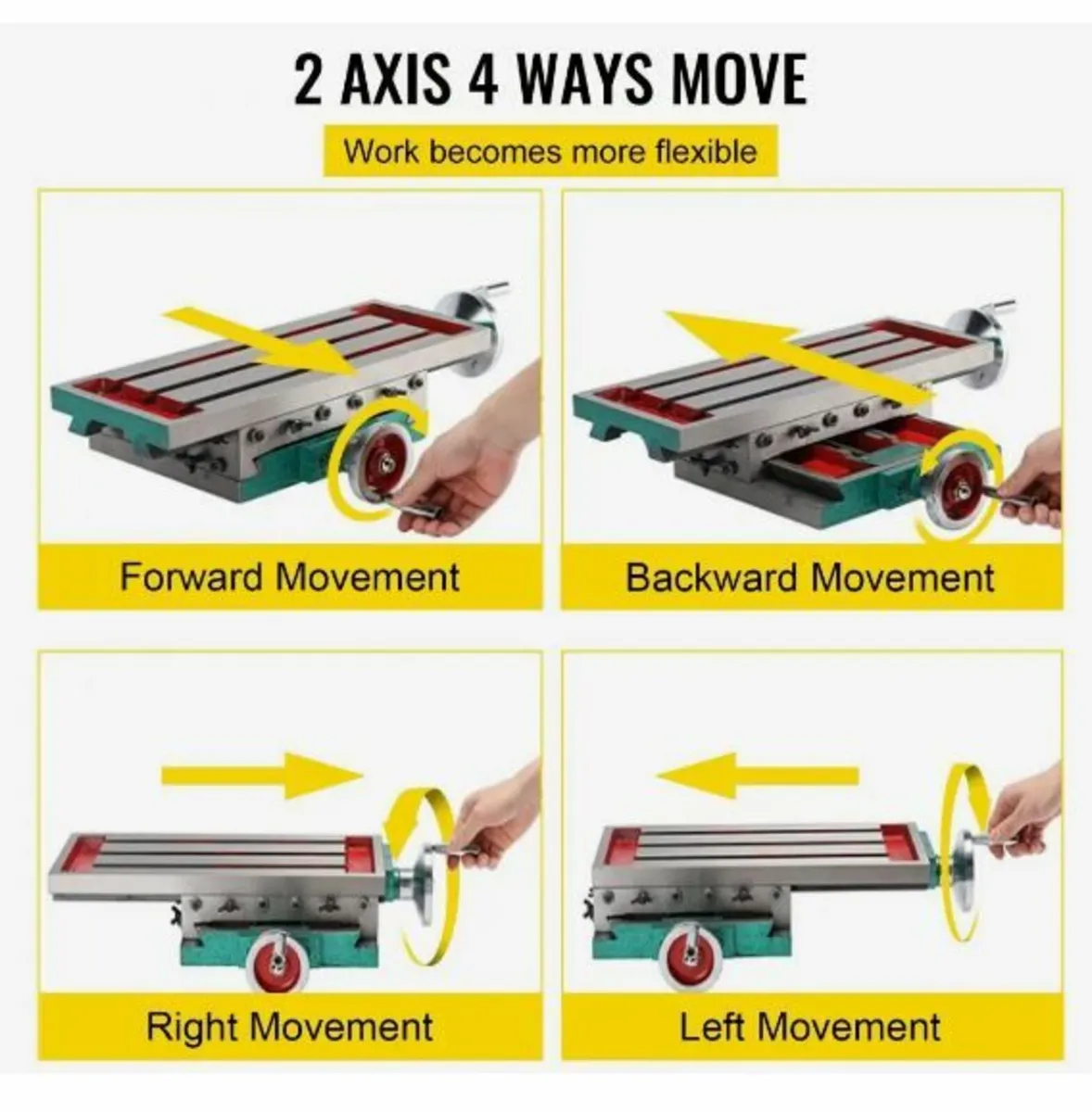 2 AXIS 4 WAYS MOVE

Work becomes more flexible

Forward Movement

Backward Movement

Right Movement

Left Movement