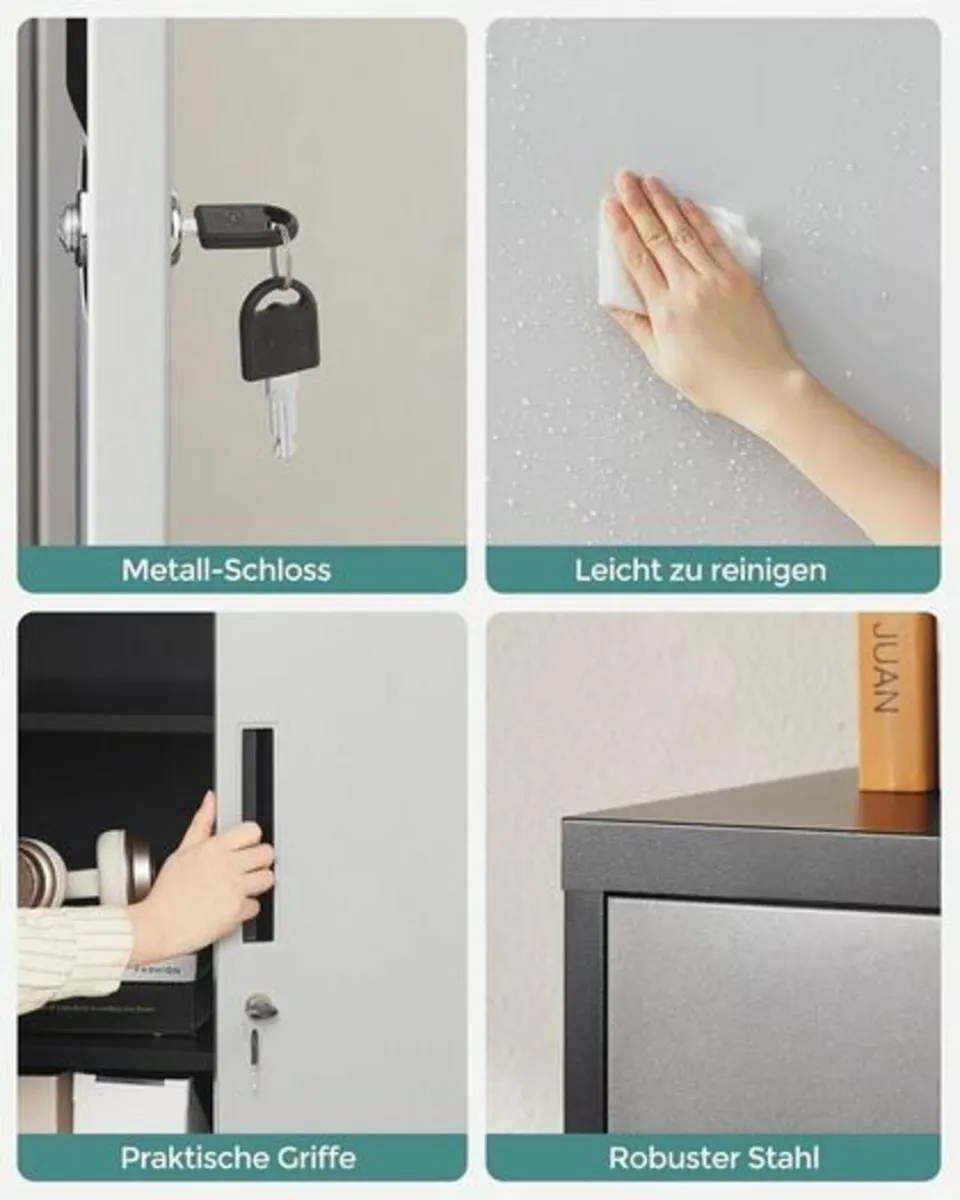 Metall-Schloss

Leicht zu reinigen

FASHION

Praktische Griffe

JUAN

Robuster Stahl