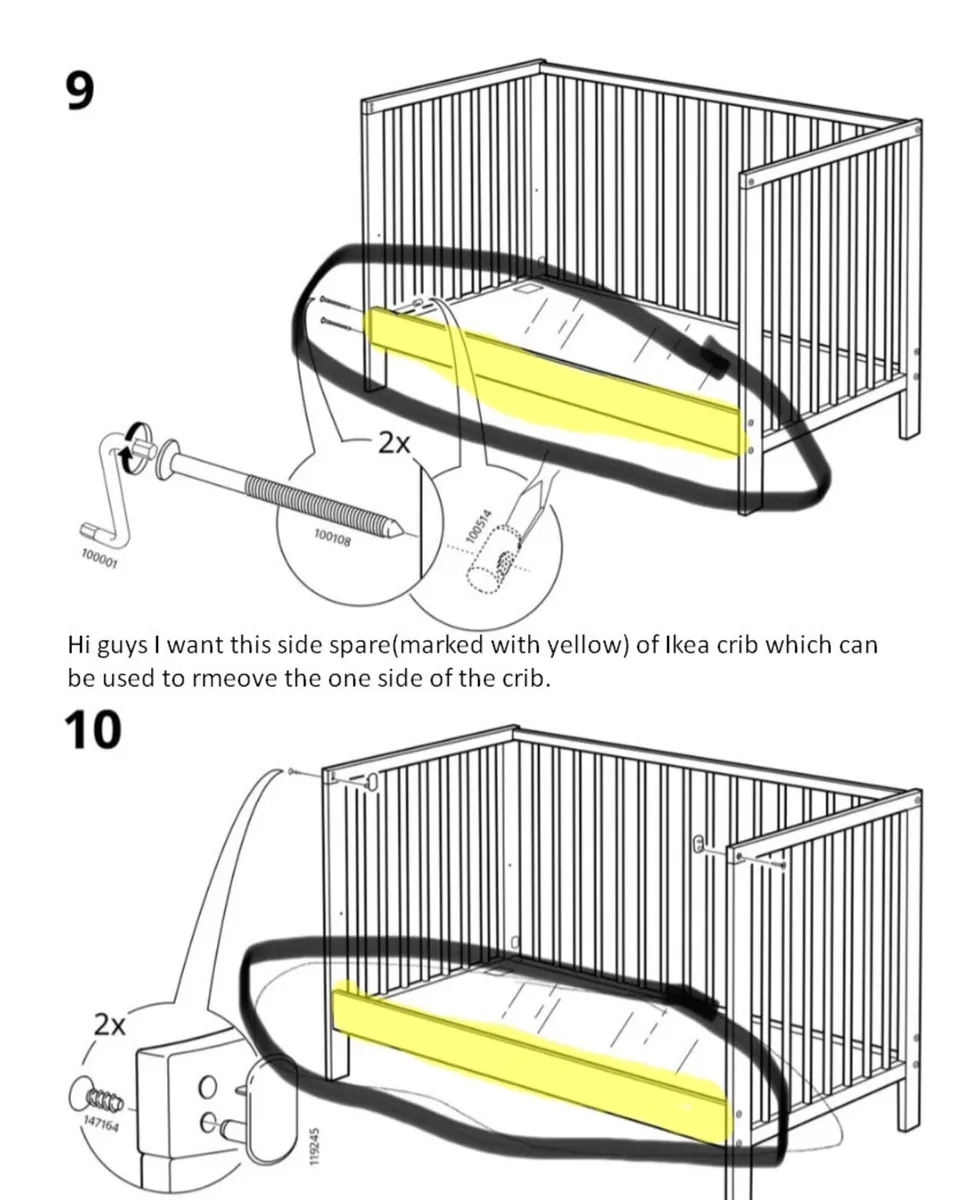 9

2x

100001

100108

100514

Hi guys I want this side spare(marked with yellow) of Ikea crib which can be used to rmeove the one side of the crib.

10

2x

147164

119245