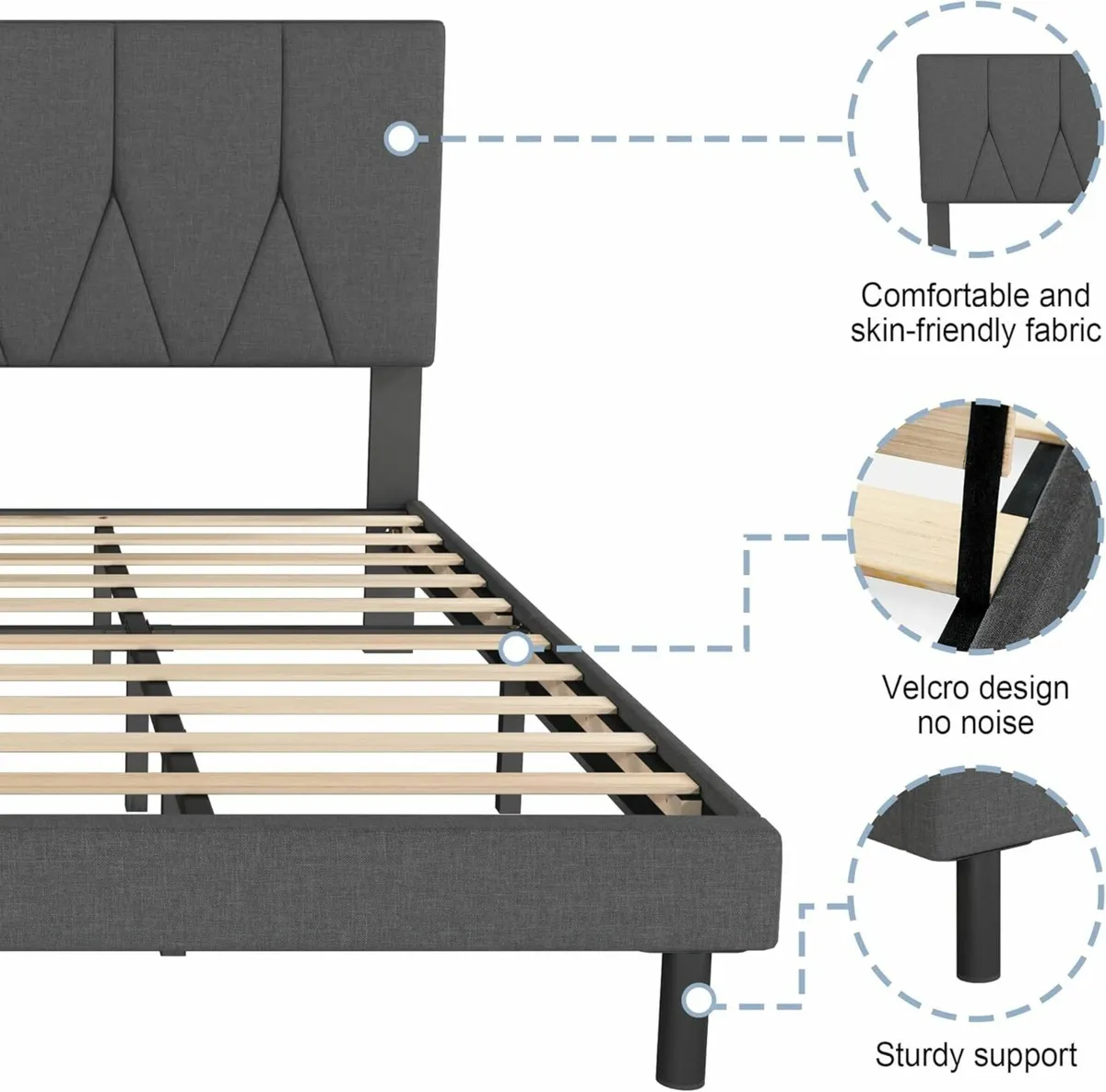 Comfortable and skin-friendly fabric

Velcro design no noise

Sturdy support