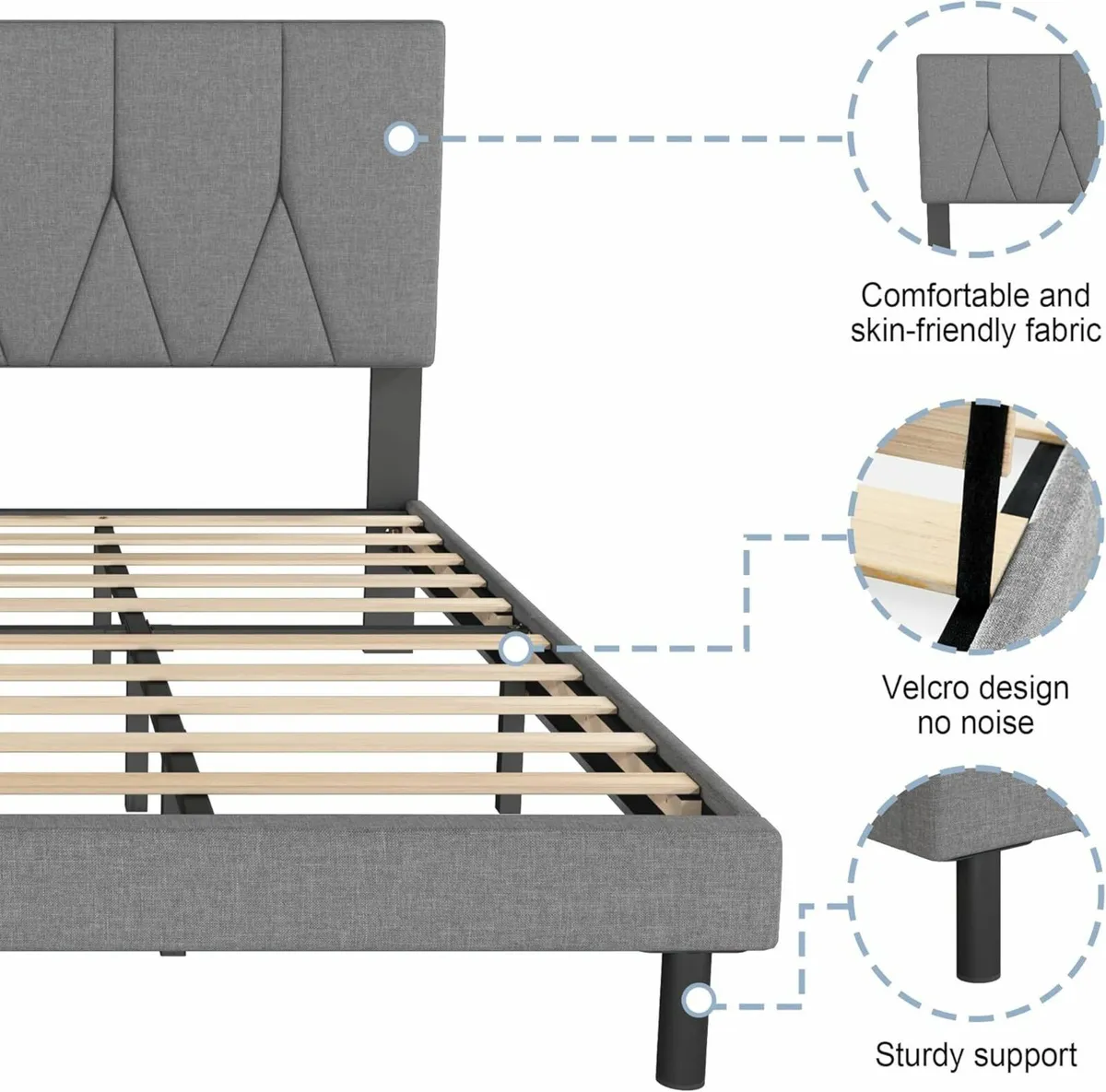 Comfortable and skin-friendly fabric

Velcro design no noise

Sturdy support