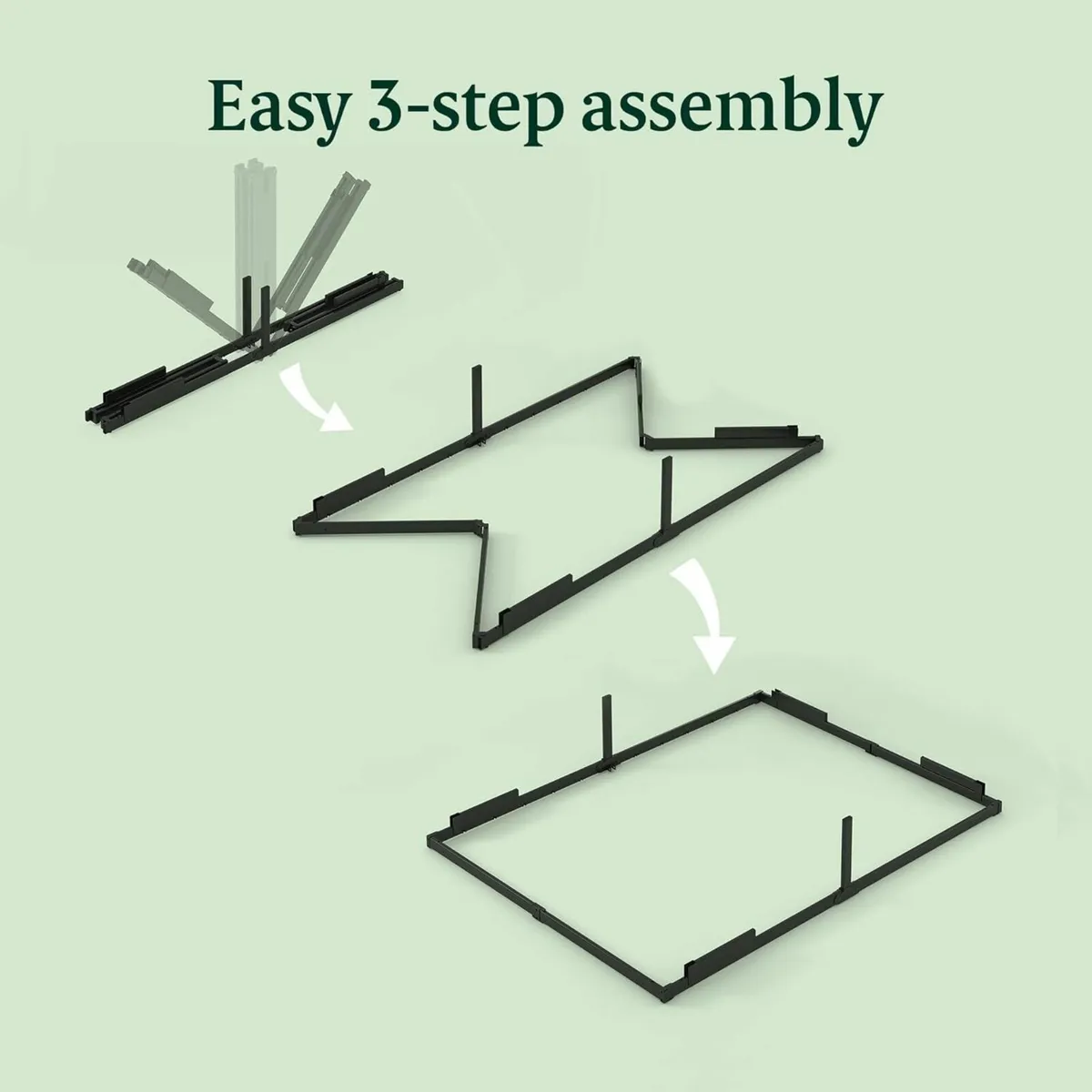 Easy 3-step assembly