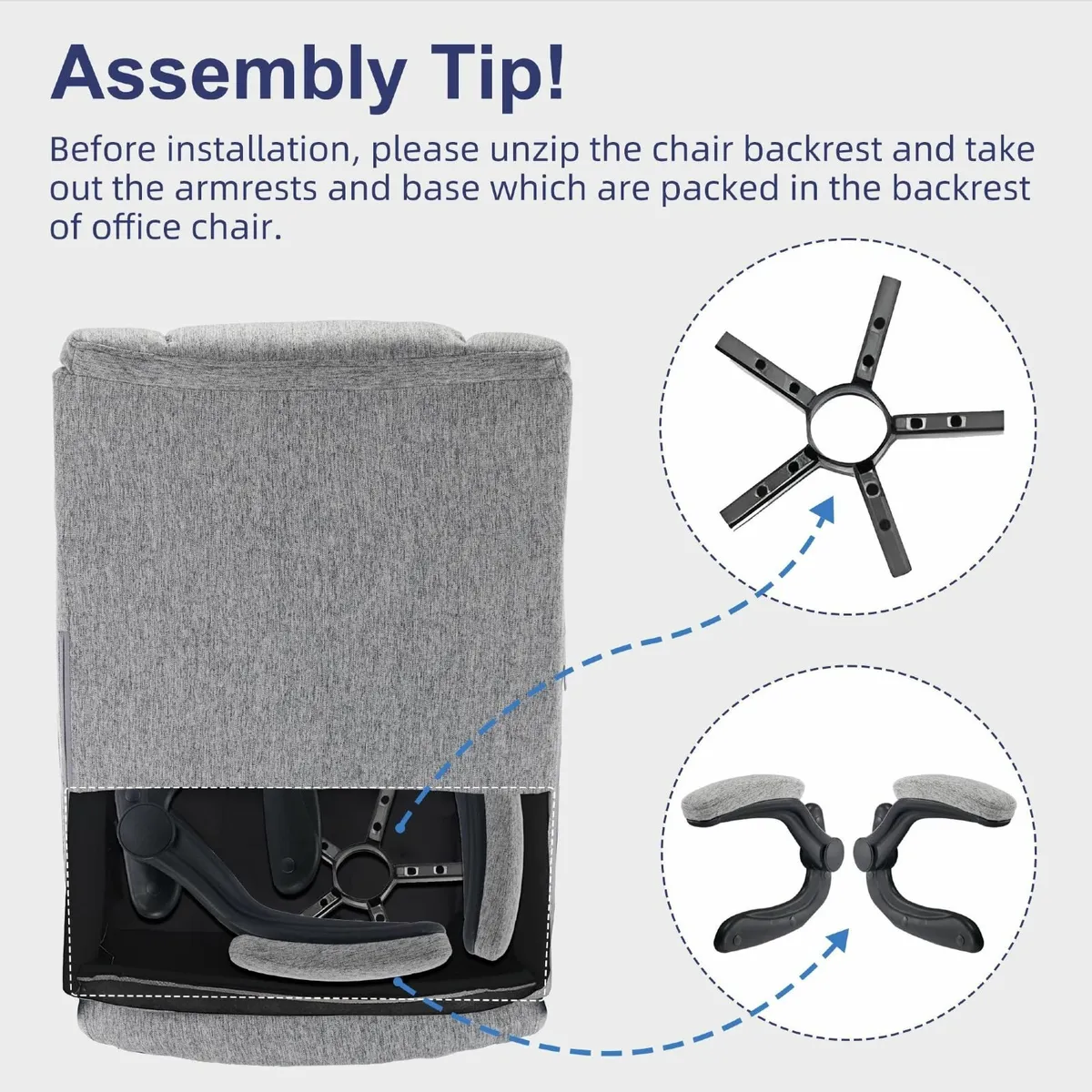 Assembly Tip!

Before installation, please unzip the chair backrest and take out the armrests and base which are packed in the backrest of office chair.