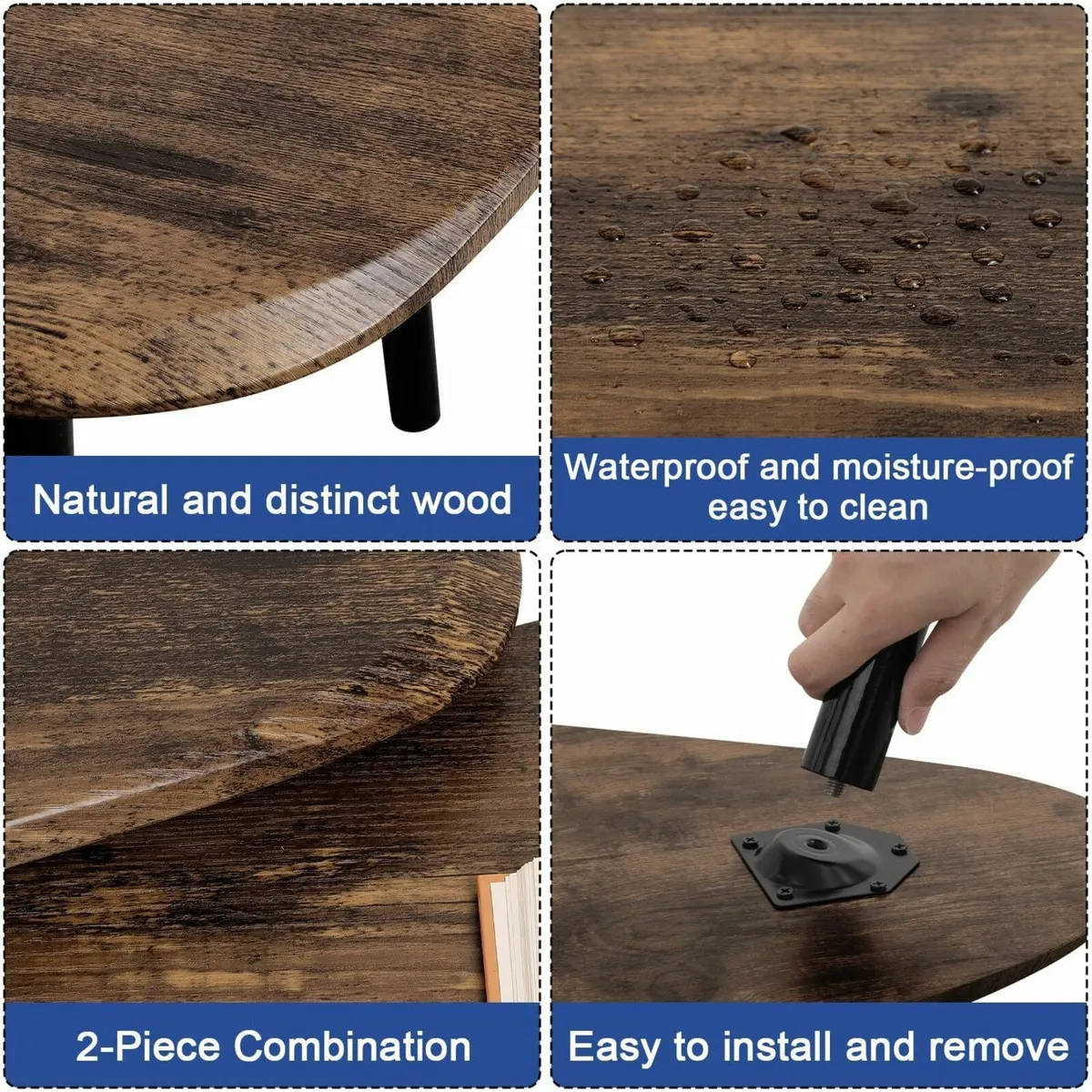 Natural and distinct wood

Waterproof and moisture-proof
easy to clean

2-Piece Combination

Easy to install and remove