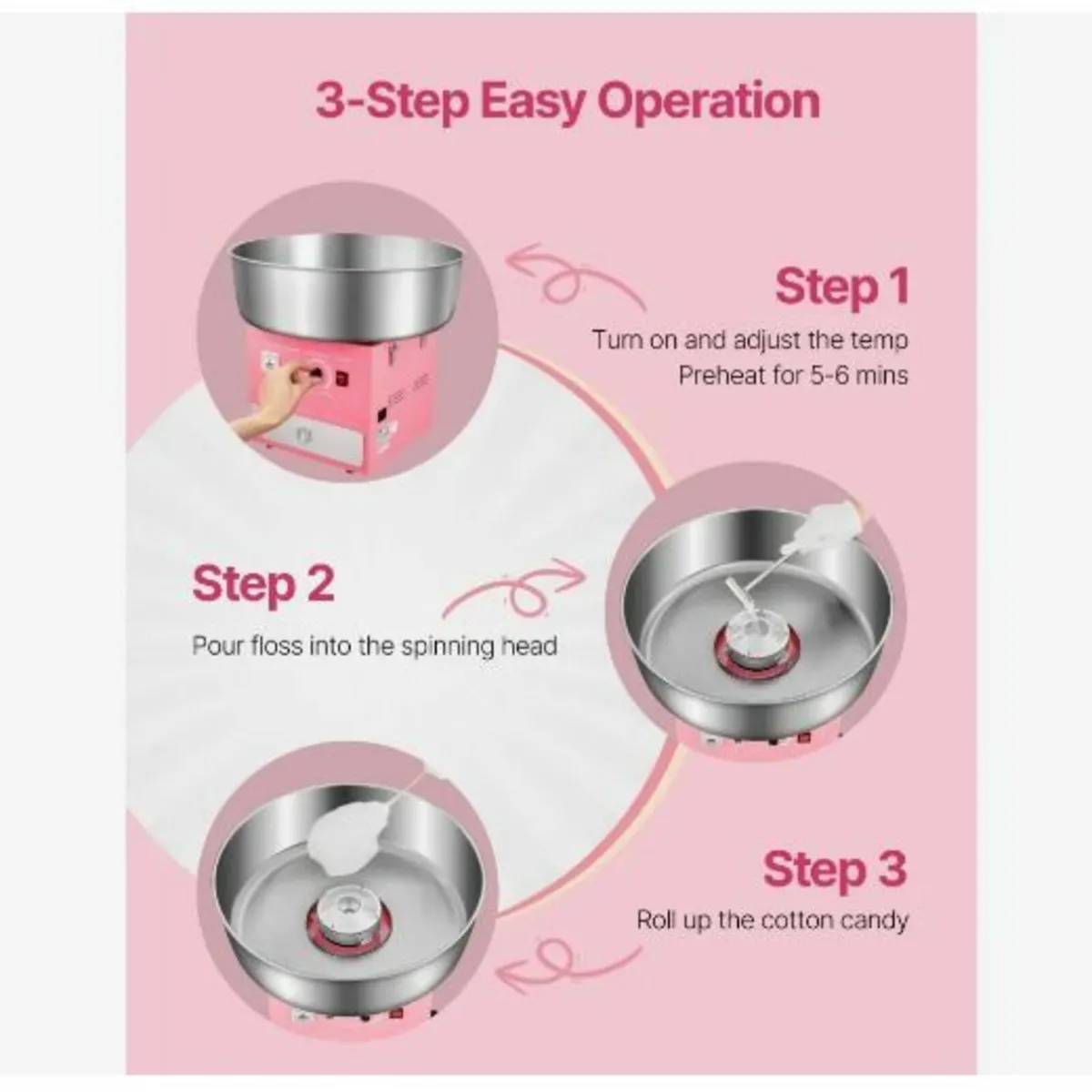 3-Step Easy Operation

Step 1

Turn on and adjust the temp
Preheat for 5-6 mins

Step 2

Pour floss into the spinning head

Step 3

Roll up the cotton candy