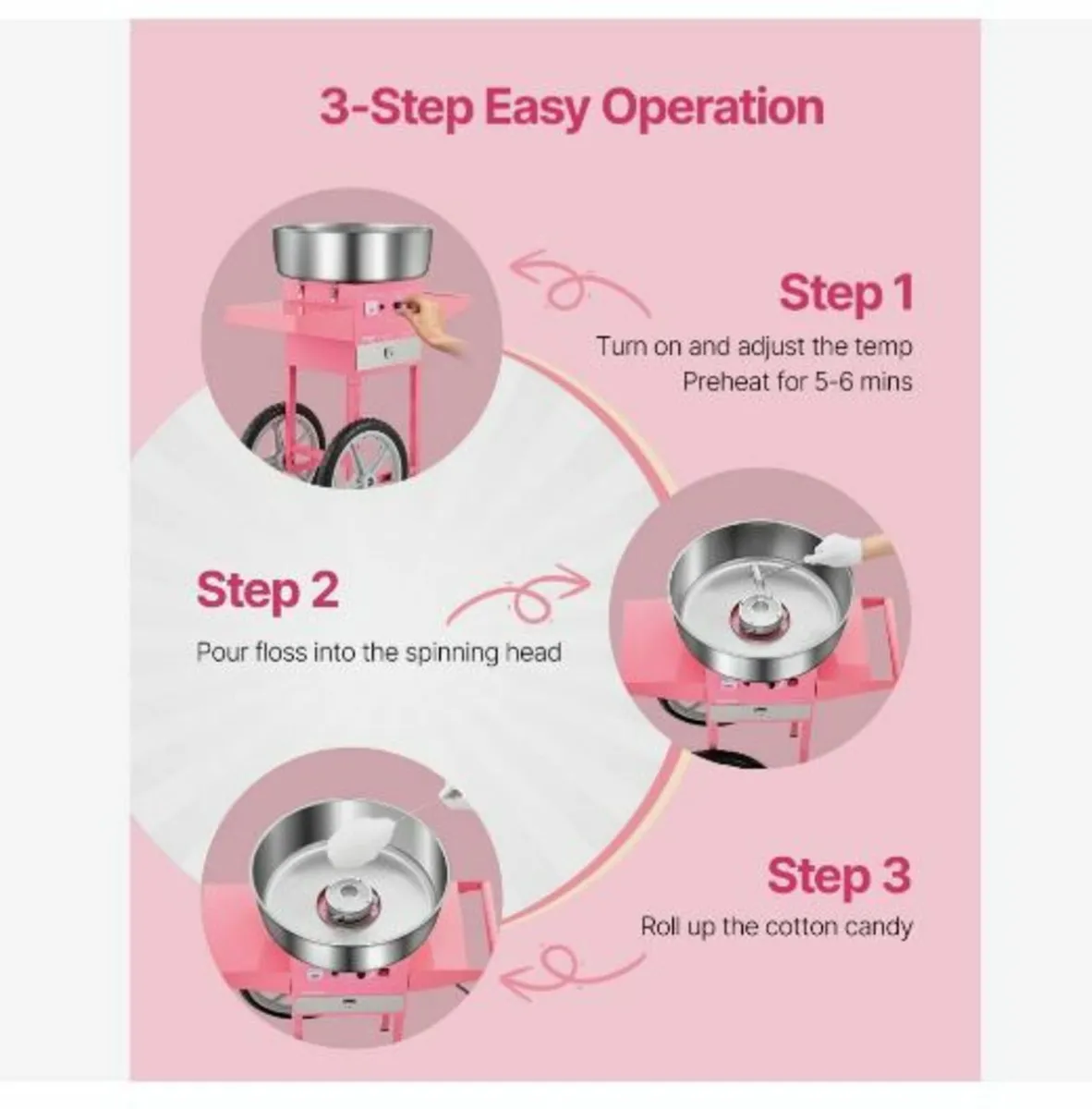 3-Step Easy Operation

Step 1

Turn on and adjust the temp
Preheat for 5-6 mins

Step 2

Pour floss into the spinning head

Step 3

Roll up the cotton candy