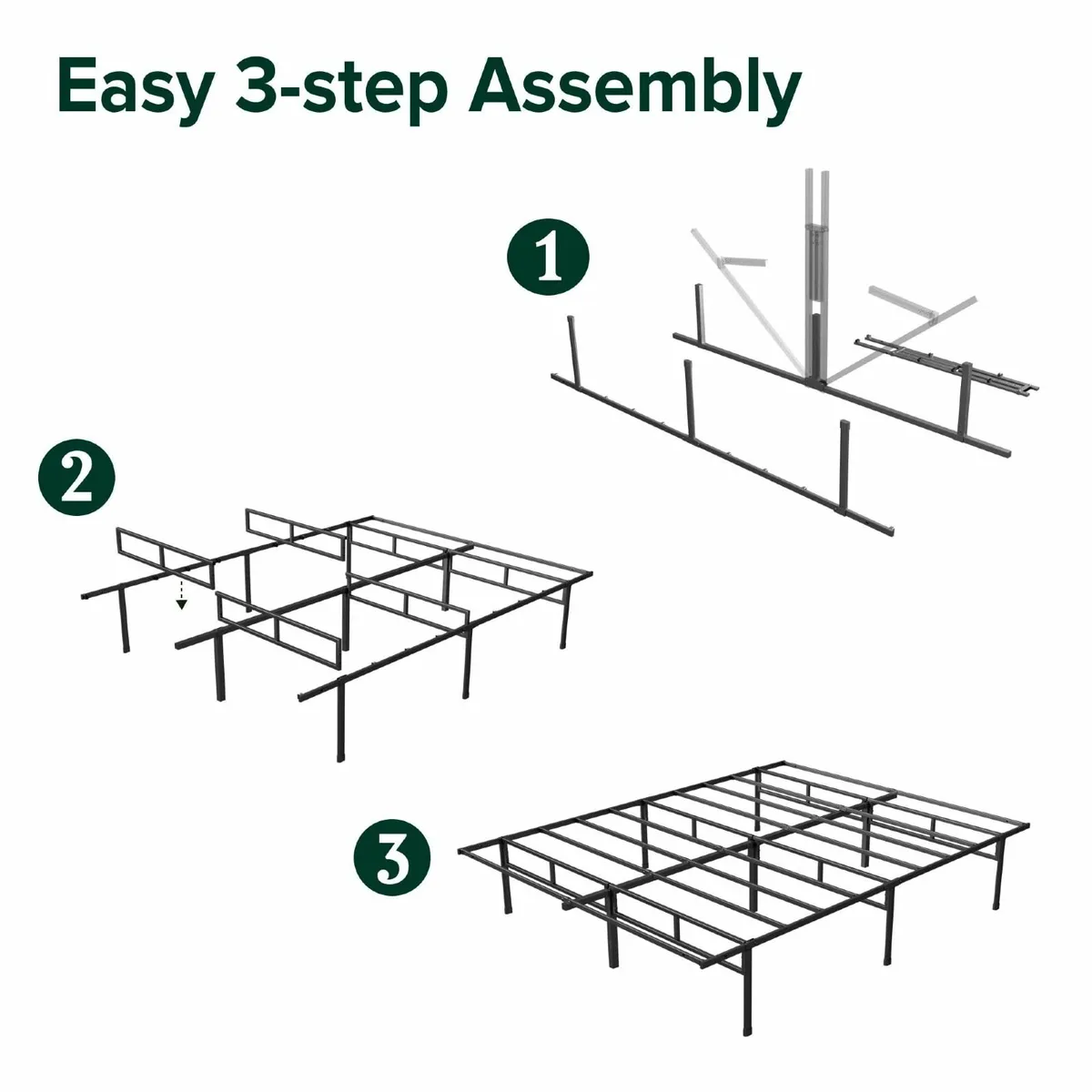 Easy 3-step Assembly

1

2

3