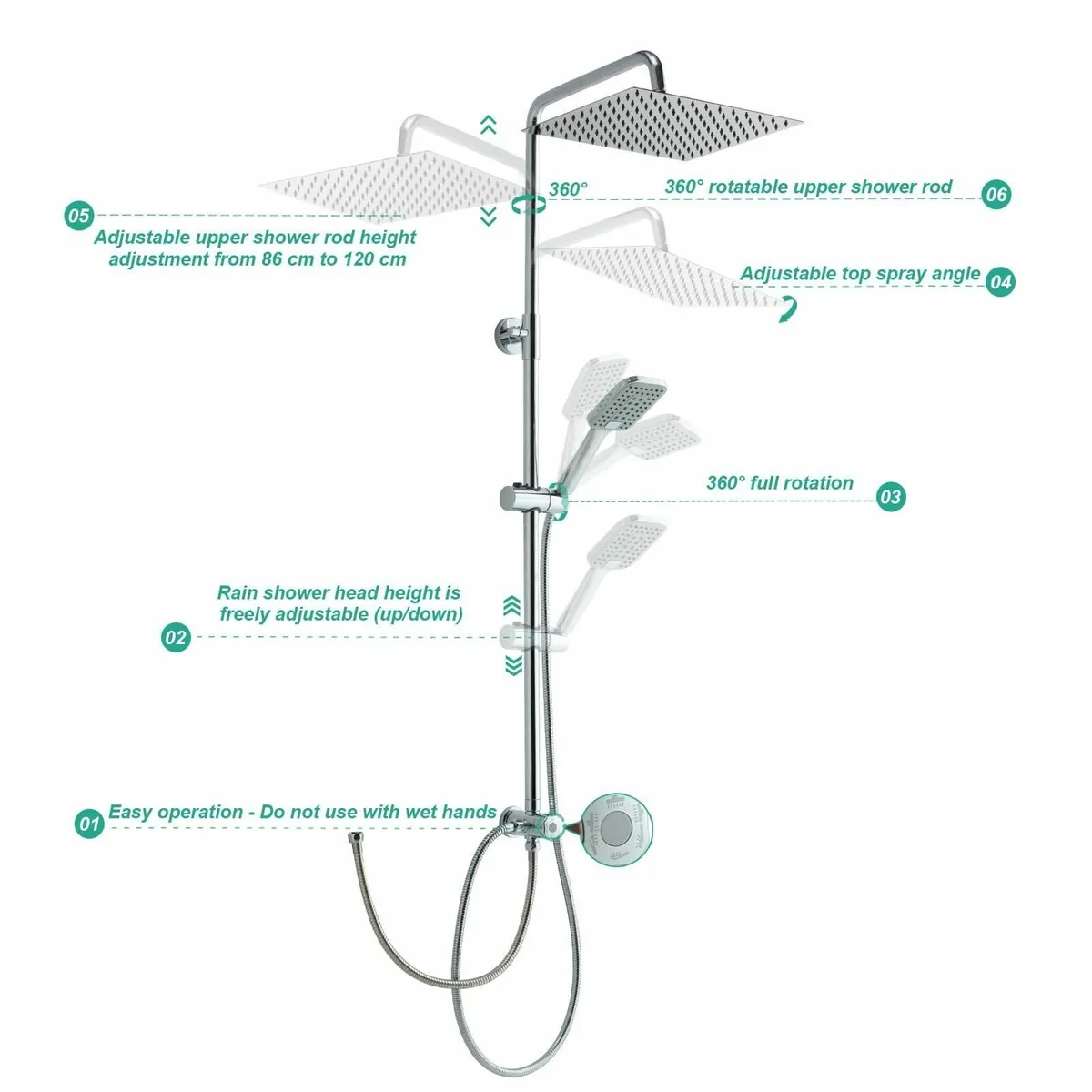 360°

360° rotatable upper shower rod

06

05

Adjustable upper shower rod height adjustment from 86 cm to 120 cm

Adjustable top spray angle

04

360° full rotation

03

Rain shower head height is freely adjustable (up/down)

02

01

Easy operation - Do not use with wet hands