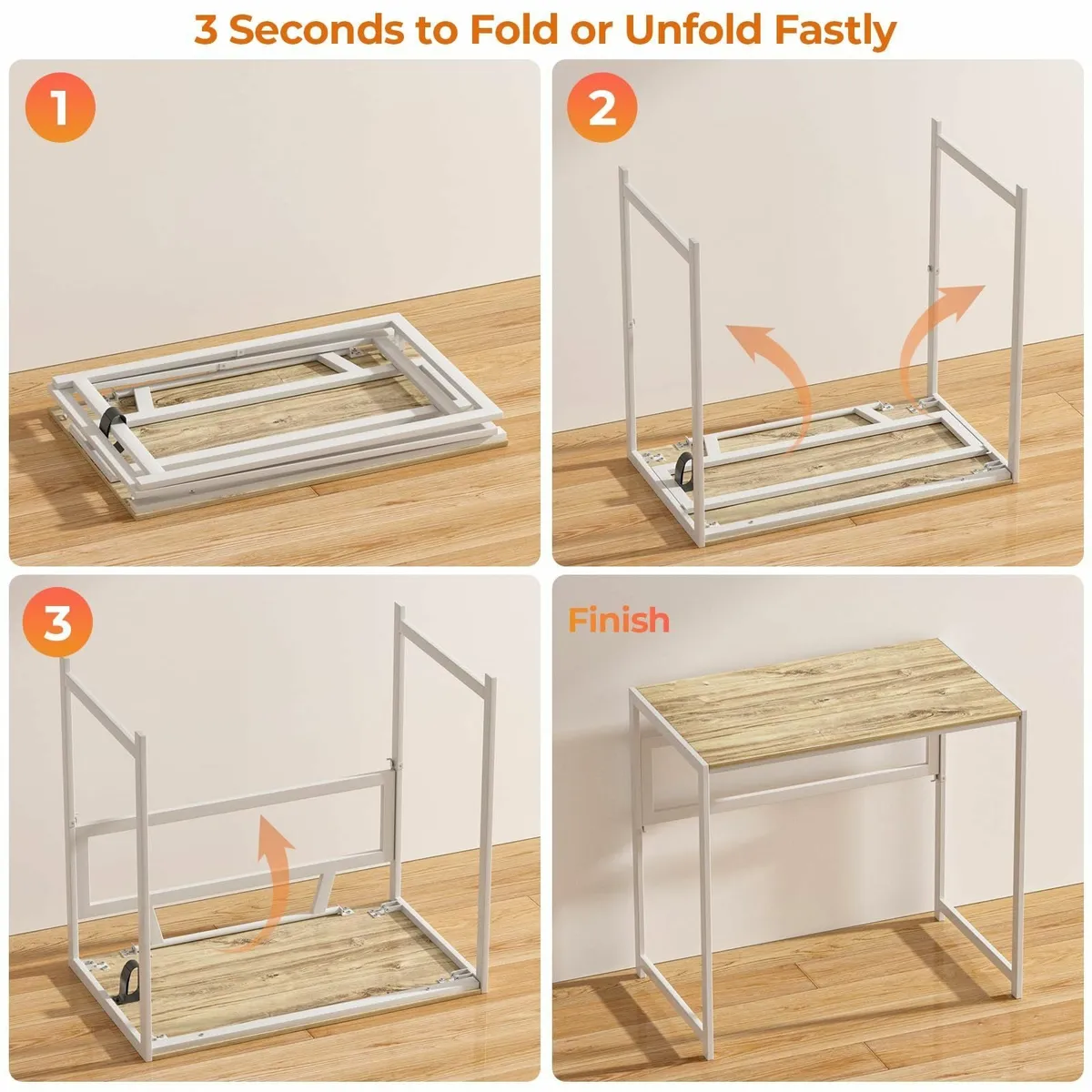 3 Seconds to Fold or Unfold Fastly

1

2

3

Finish