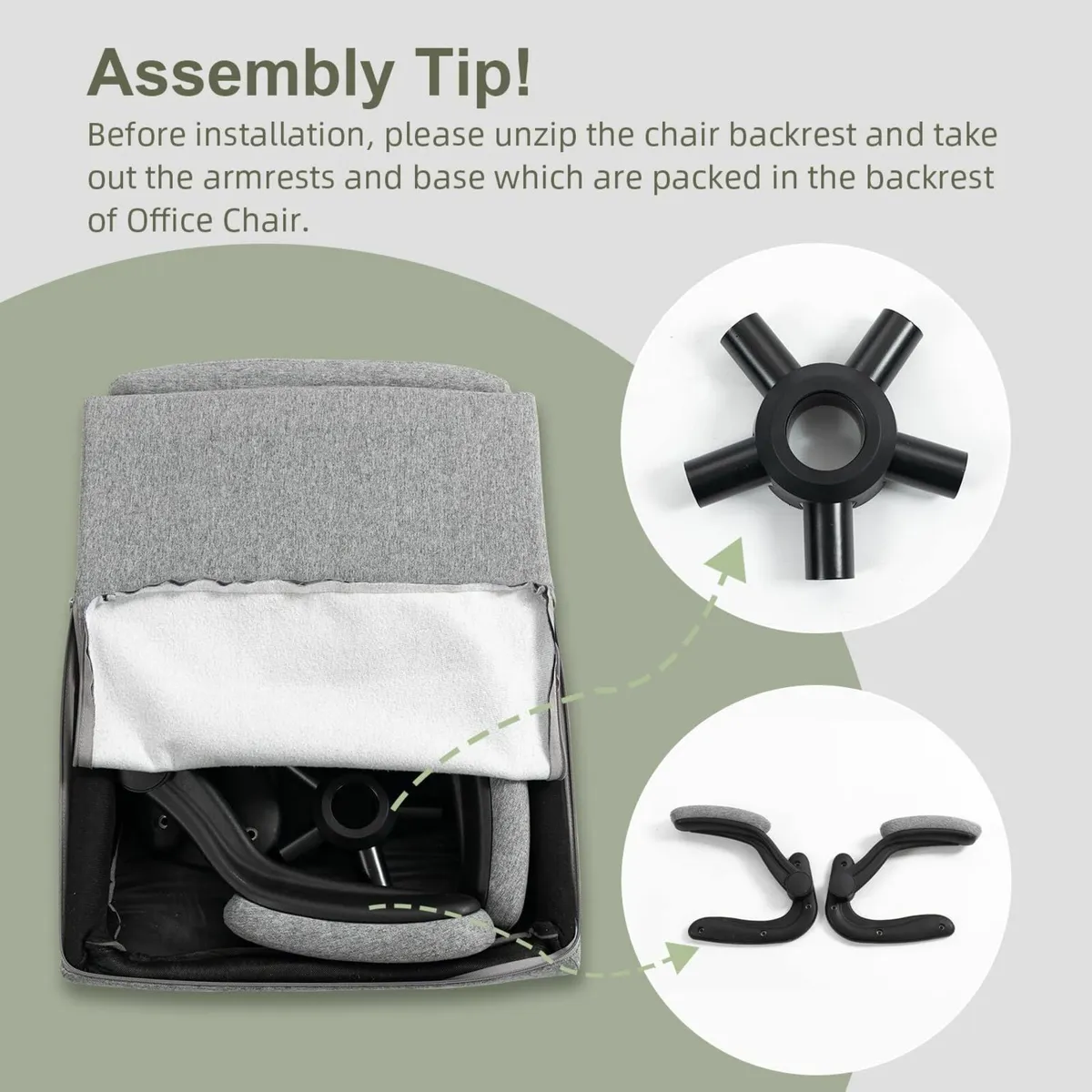 Assembly Tip!

Before installation, please unzip the chair backrest and take out the armrests and base which are packed in the backrest of Office Chair.