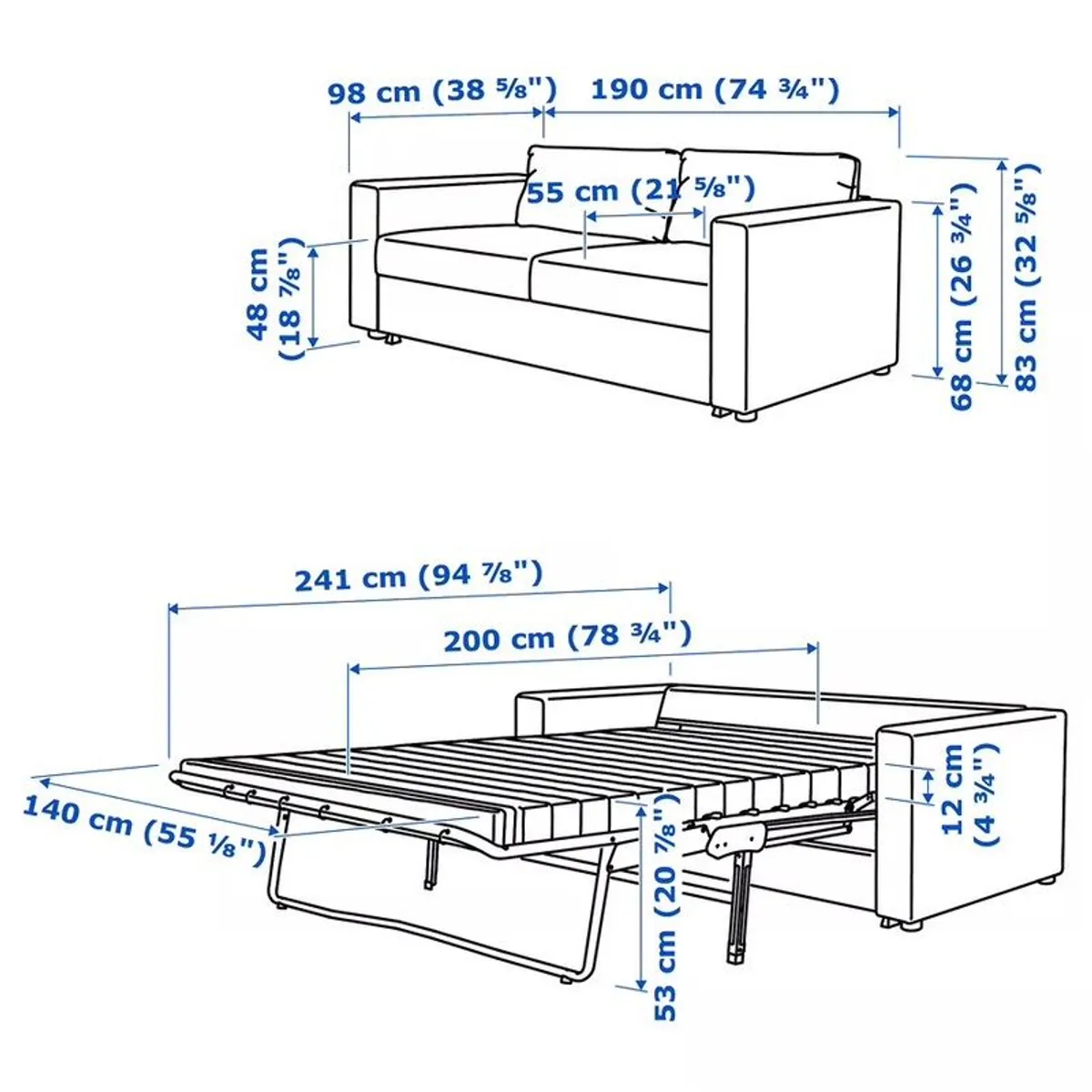 98 cm (38 ⅝")
190 cm (74 ¾")
55 cm (21 ⅝")
48 cm (18 ⅞")
68 cm (26 ¾")
83 cm (32 ⅝")

241 cm (94 ⅞")
200 cm (78 ¾")
140 cm (55 ⅛")
53 cm (20 ⅞")
12 cm (4 ¾")