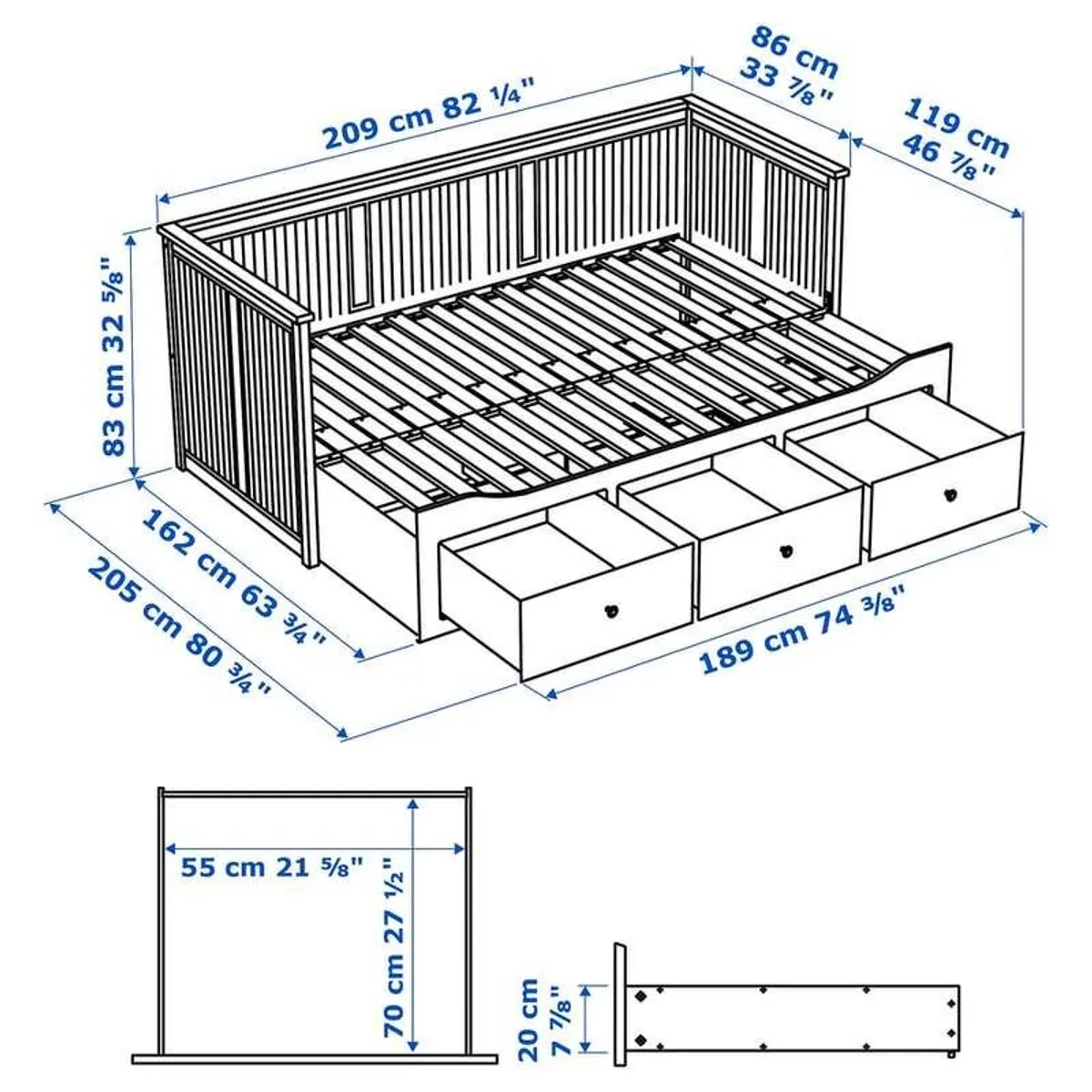 209 cm 82 ¼"

86 cm 33 ⅞"

119 cm 46 ⅞"

83 cm 32 ⅝"

162 cm 63 ¾"

205 cm 80 ¾"

189 cm 74 ⅜"

55 cm 21 ⅝"

70 cm 27 ½"

20 cm 7 ⅞"