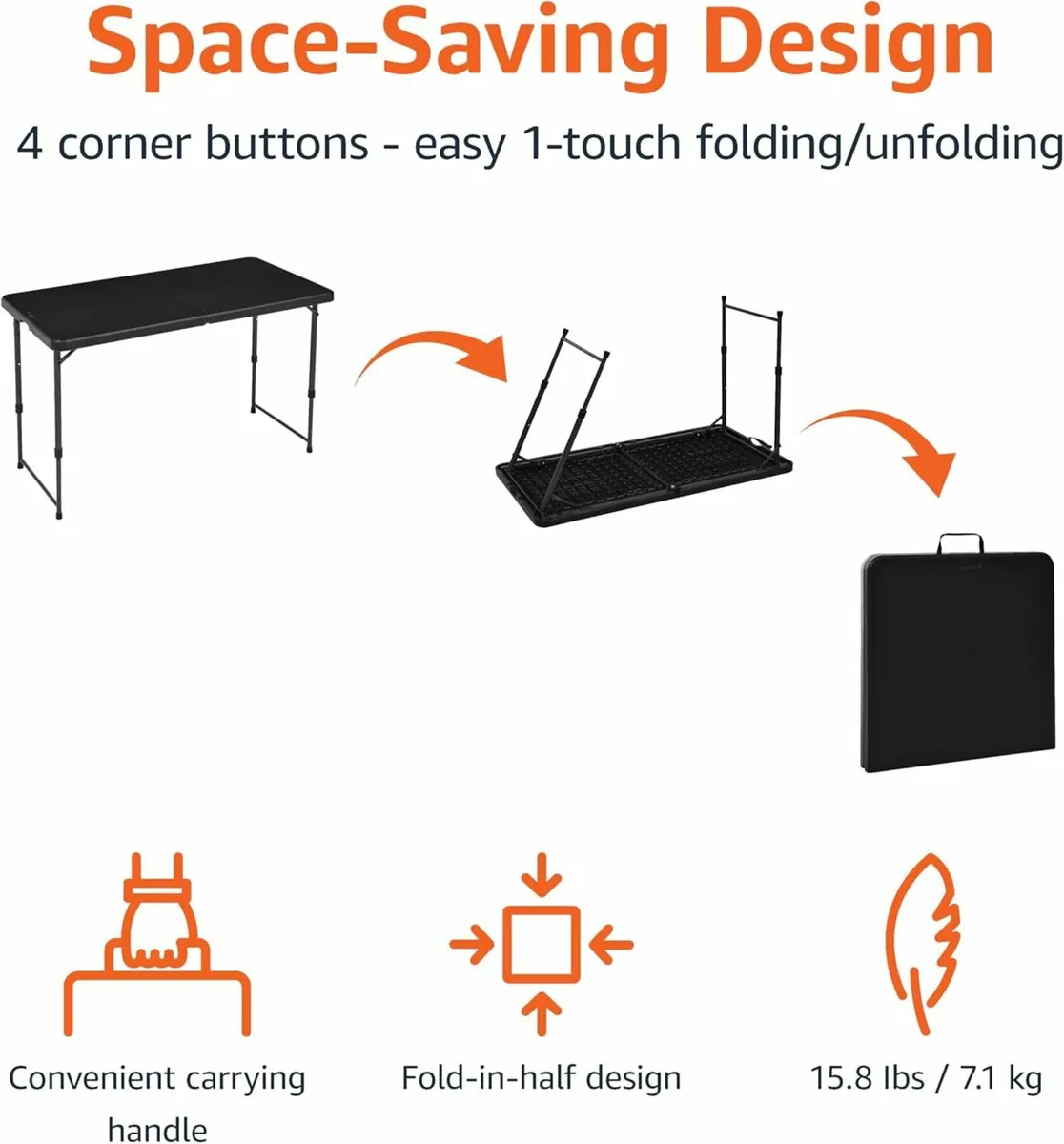 Space-Saving Design

4 corner buttons - easy 1-touch folding/unfolding

Convenient carrying handle

Fold-in-half design

15.8 lbs / 7.1 kg