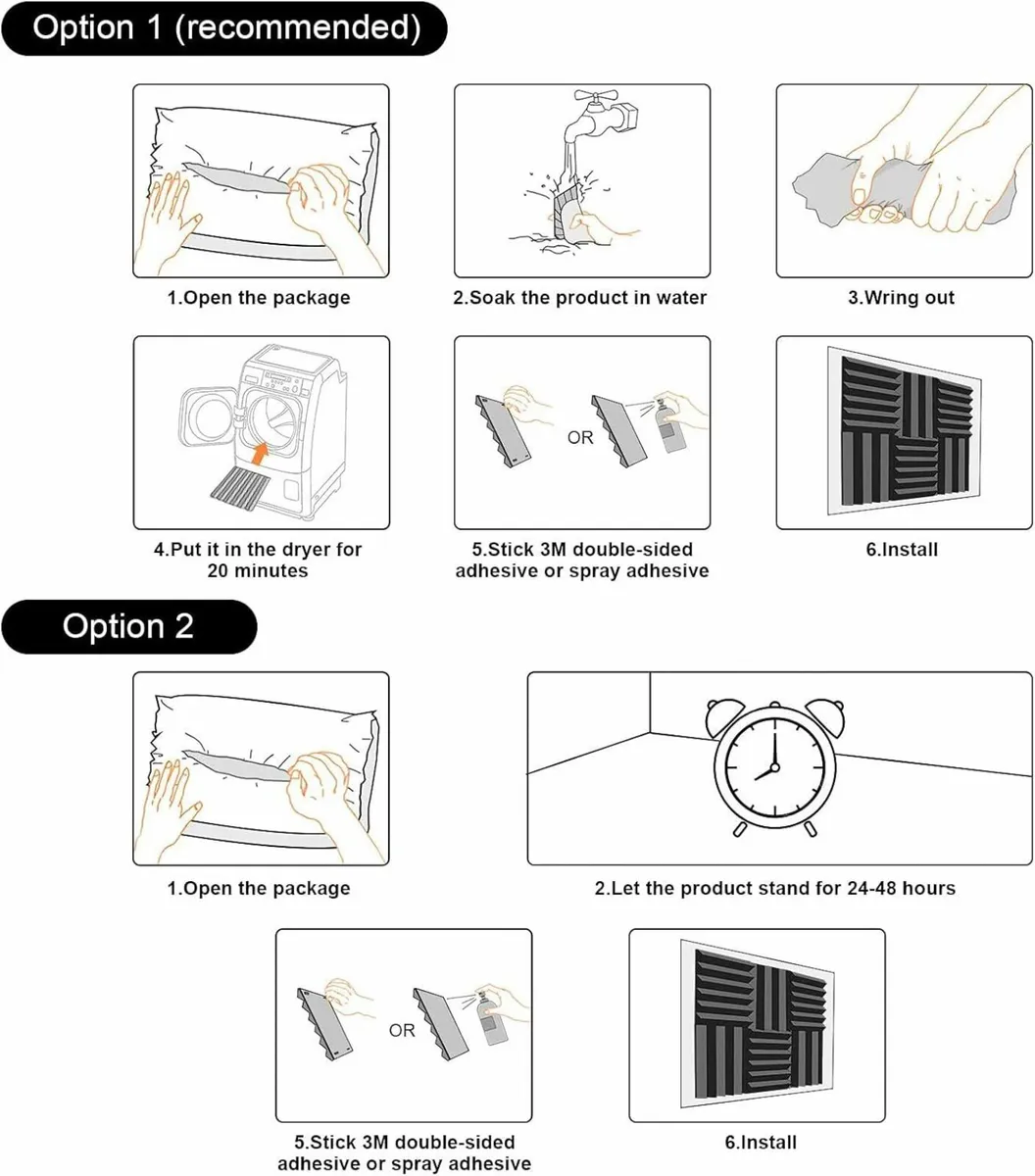 Option 1 (recommended)

1.Open the package

2.Soak the product in water

3.Wring out

4.Put it in the dryer for 20 minutes

OR

5.Stick 3M double-sided adhesive or spray adhesive

6.Install

Option 2

1.Open the package

2.Let the product stand for 24-48 hours

OR

5.Stick 3M double-sided adhesive or spray adhesive

6.Install