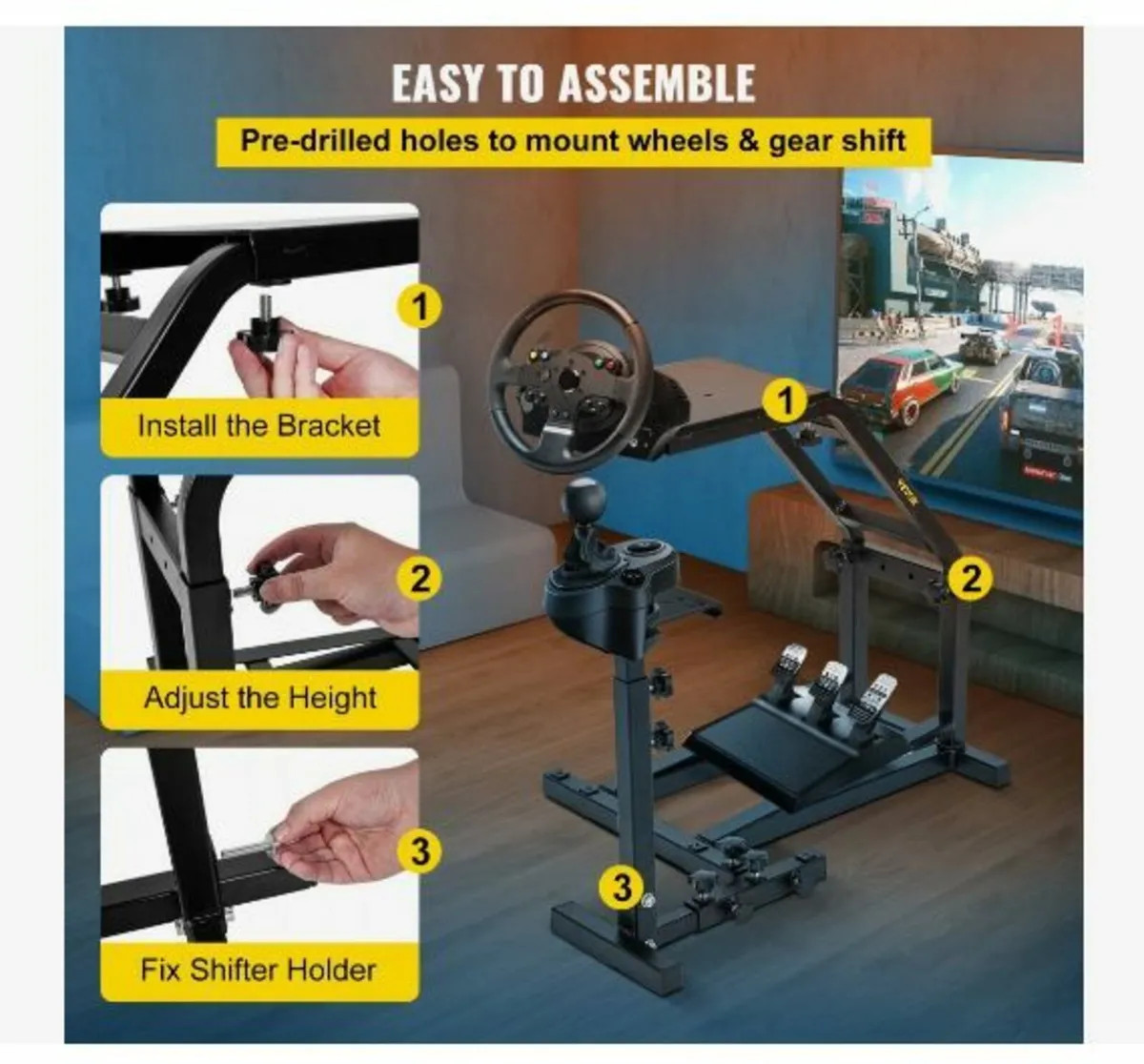 EASY TO ASSEMBLE

Pre-drilled holes to mount wheels & gear shift

1

Install the Bracket

2

Adjust the Height

3

Fix Shifter Holder

1

2

3