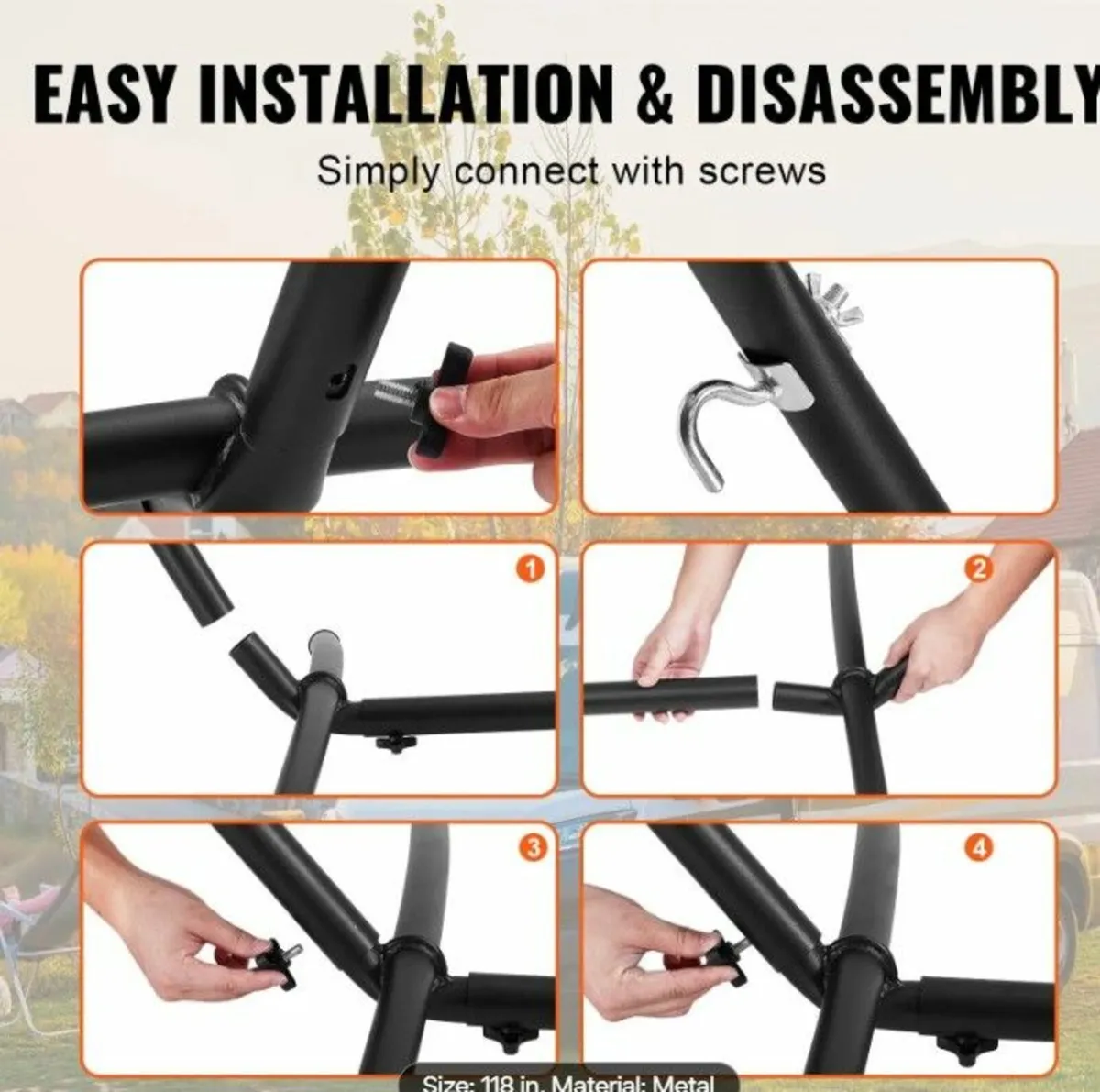 EASY INSTALLATION & DISASSEMBLY

Simply connect with screws

1

2

3

4

Size: 118 in. Material: Metal