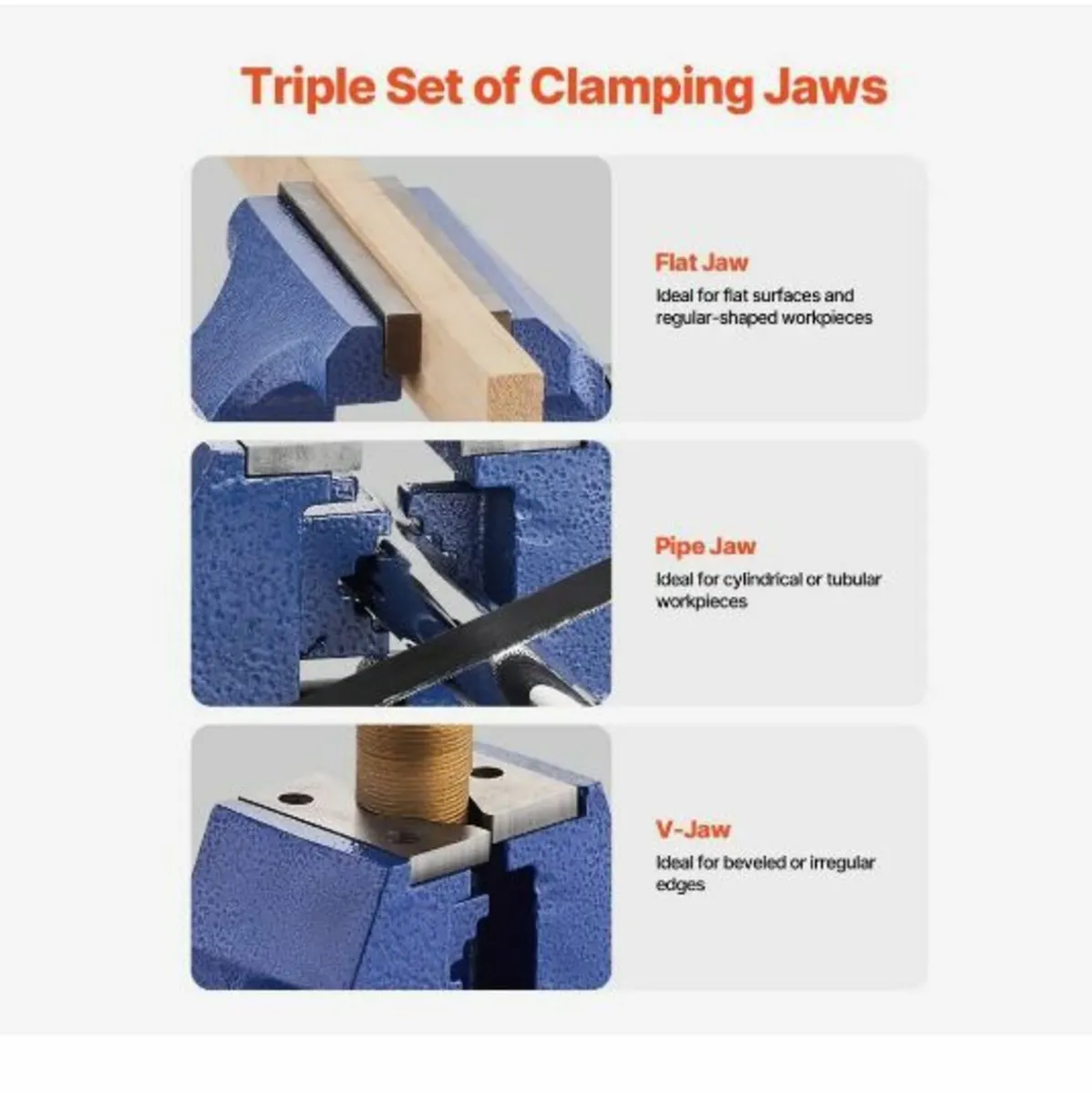 Triple Set of Clamping Jaws

Flat Jaw
Ideal for flat surfaces and regular-shaped workpieces

Pipe Jaw
Ideal for cylindrical or tubular workpieces

V-Jaw
Ideal for beveled or irregular edges