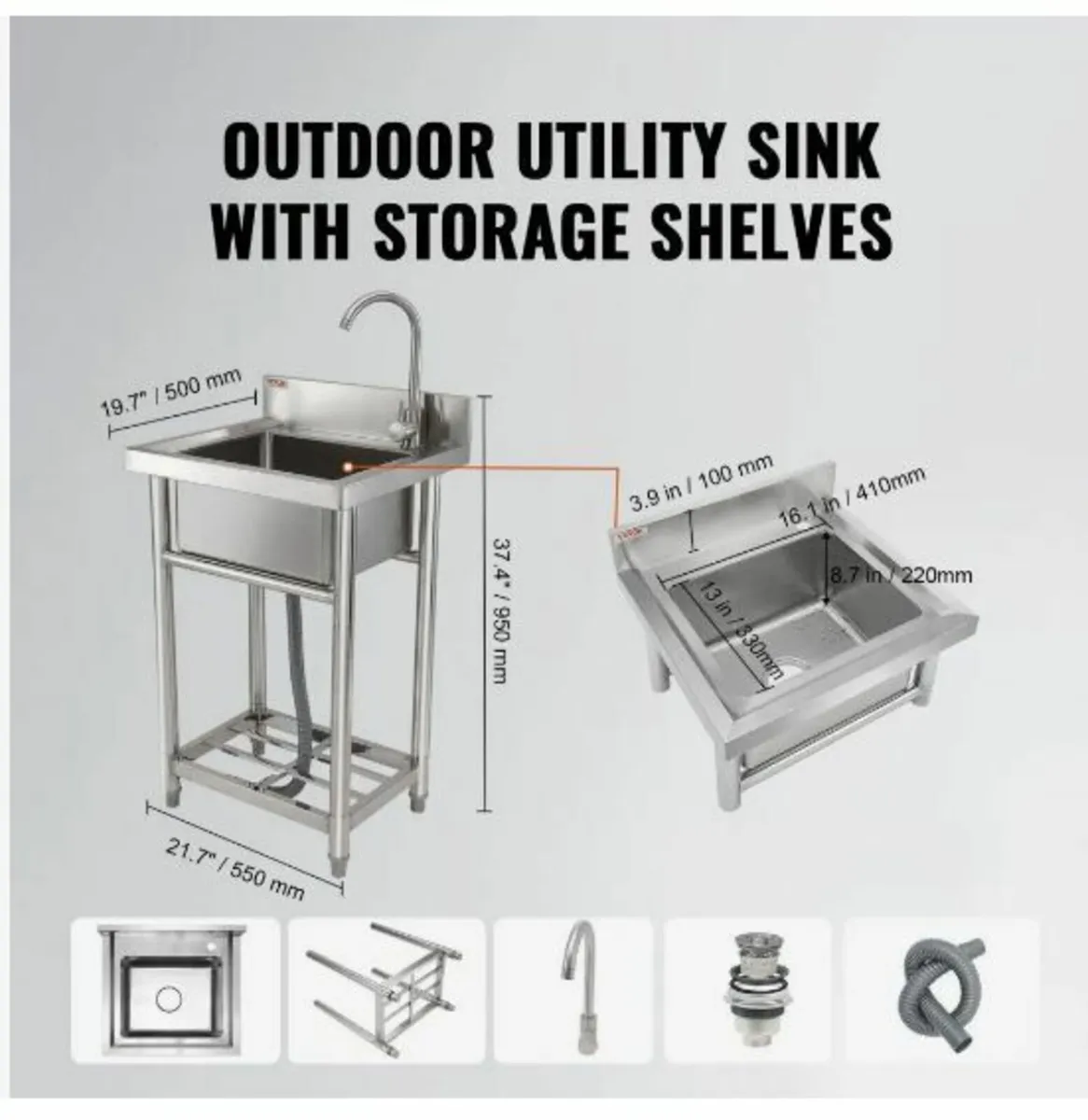 OUTDOOR UTILITY SINK WITH STORAGE SHELVES

19.7" / 500 mm

37.4" / 950 mm

21.7" / 550 mm

3.9 in / 100 mm

16.1 in / 410mm

8.7 in / 220mm

13 in / 330mm