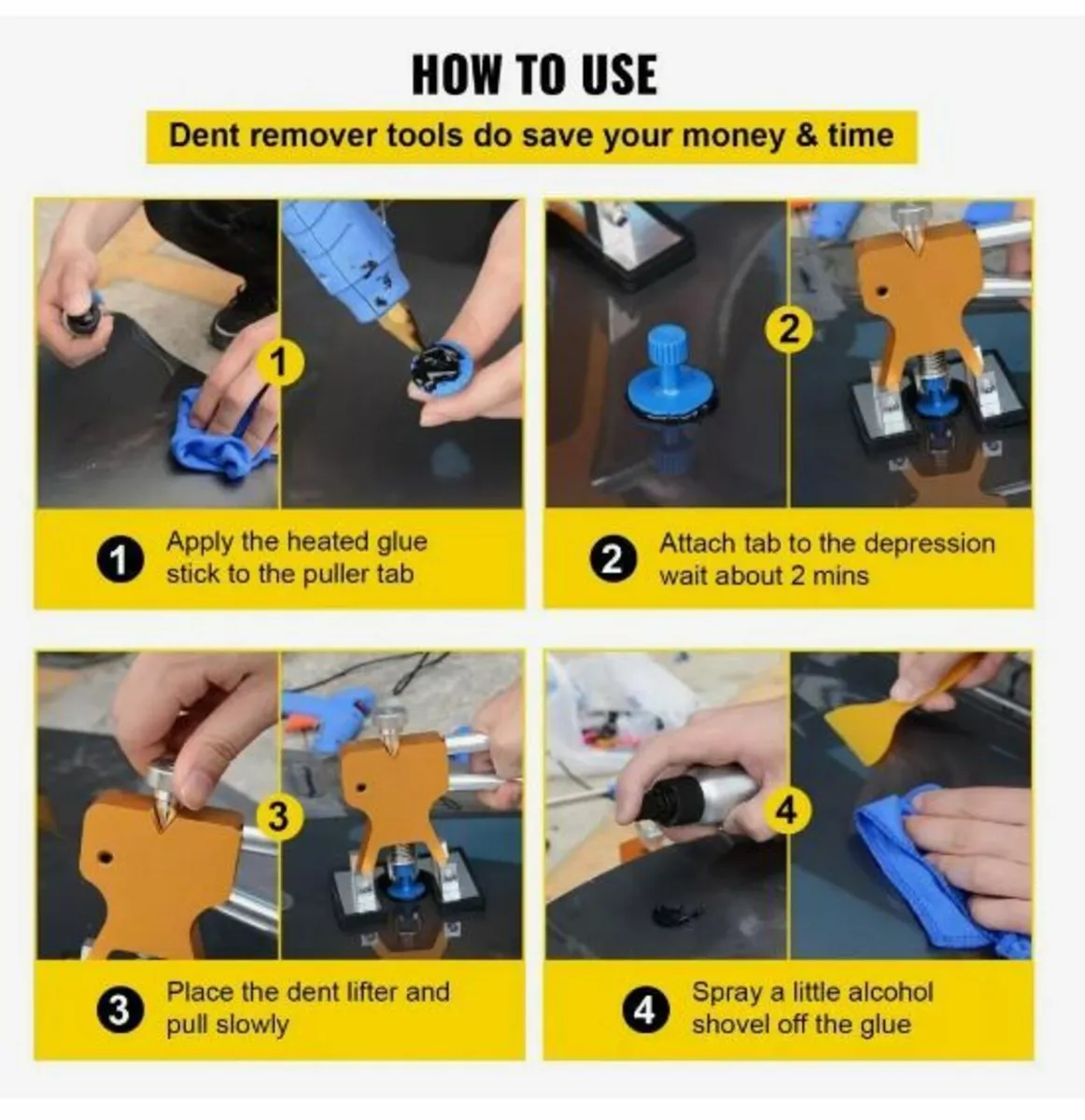 HOW TO USE

Dent remover tools do save your money & time

1

1 Apply the heated glue stick to the puller tab

2

2 Attach tab to the depression wait about 2 mins

3

3 Place the dent lifter and pull slowly

4

4 Spray a little alcohol shovel off the glue