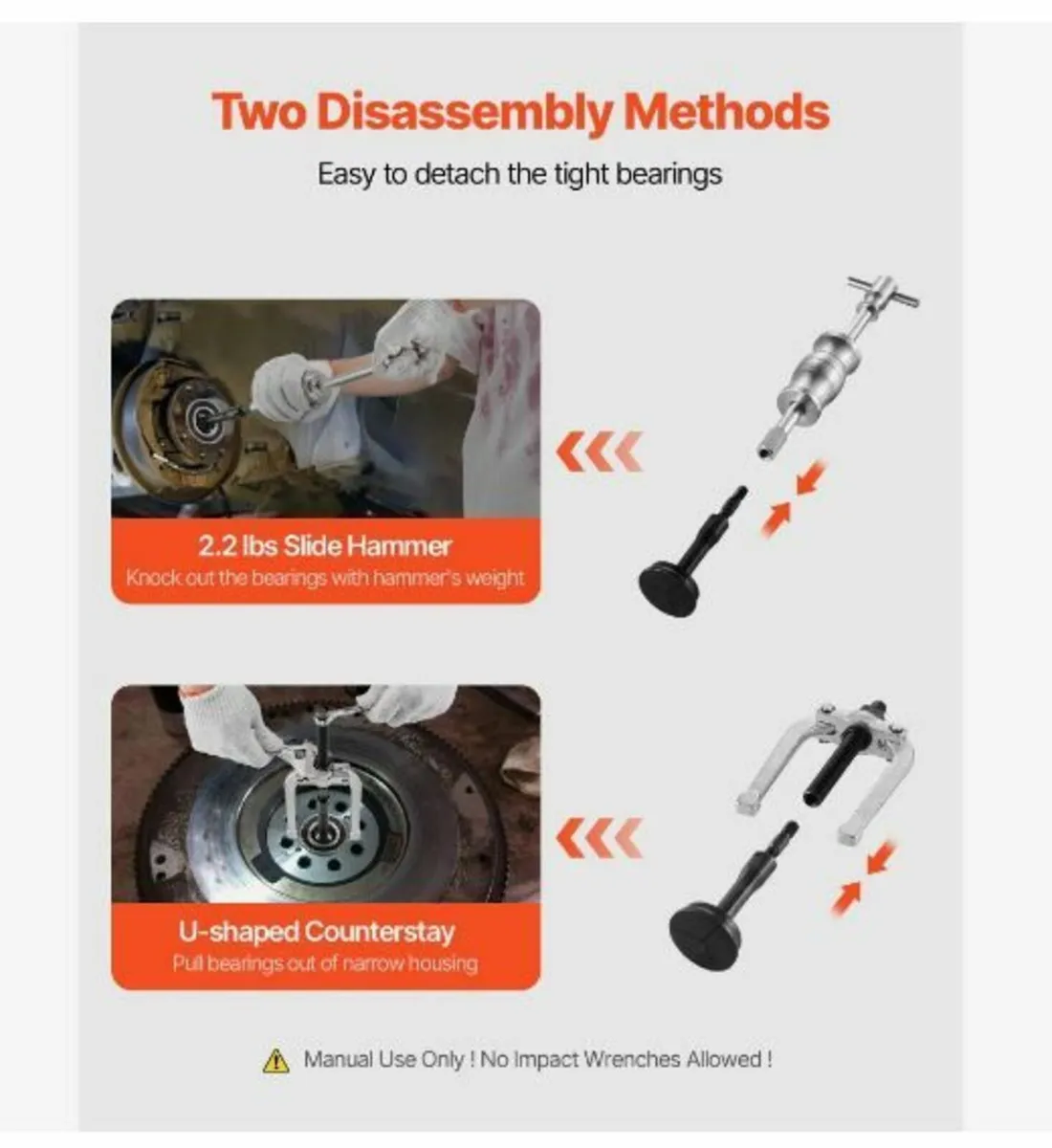 Two Disassembly Methods

Easy to detach the tight bearings

2.2 lbs Slide Hammer

Knock out the bearings with hammer's weight

U-shaped Counterstay

Pull bearings out of narrow housing

Manual Use Only ! No Impact Wrenches Allowed !